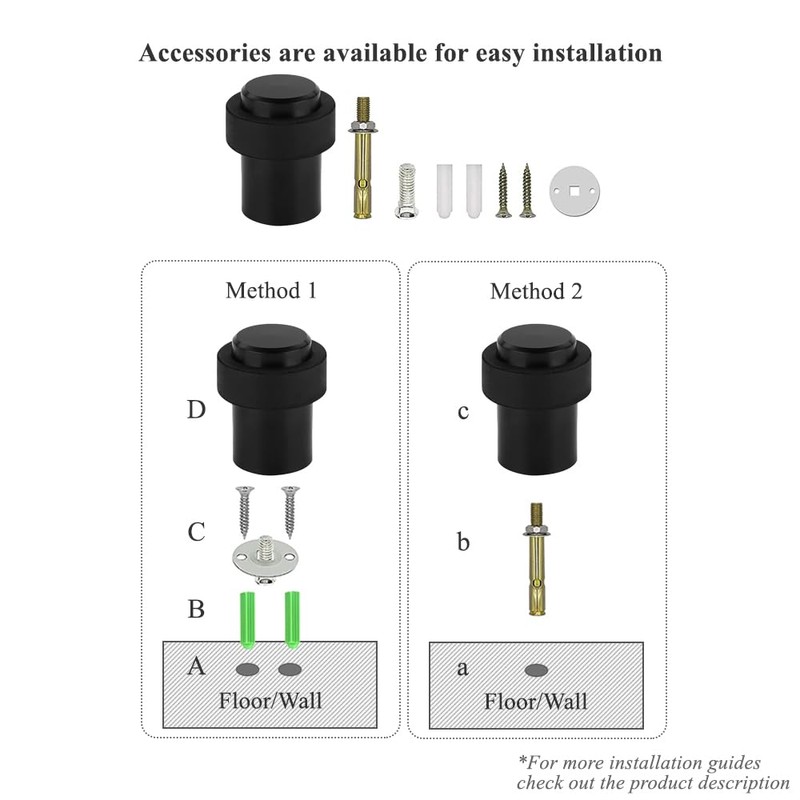 Accessories are available for easy installation

Method 1

D

C

B

A

Floor/Wall

Method 2

c

b

a

Floor/Wall

*For more installation guides check out the product description