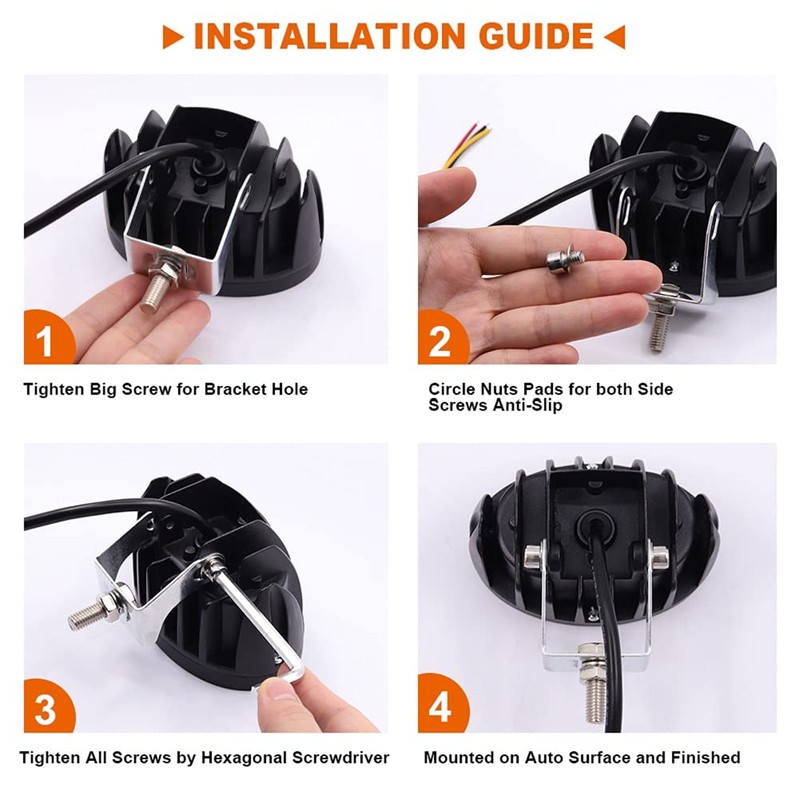 INSTALLATION GUIDE

1

Tighten Big Screw for Bracket Hole

2

Circle Nuts Pads for both Side Screws Anti-Slip

3

Tighten All Screws by Hexagonal Screwdriver

4

Mounted on Auto Surface and Finished