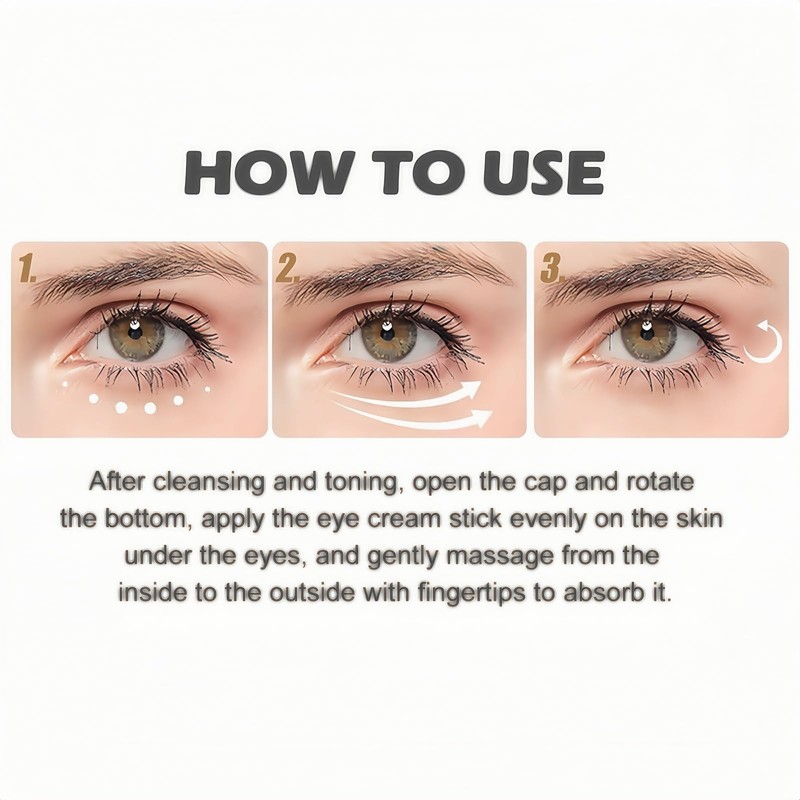 HOW TO USE

1.

2.

3.

After cleansing and toning, open the cap and rotate the bottom, apply the eye cream stick evenly on the skin under the eyes, and gently massage from the inside to the outside with fingertips to absorb it.