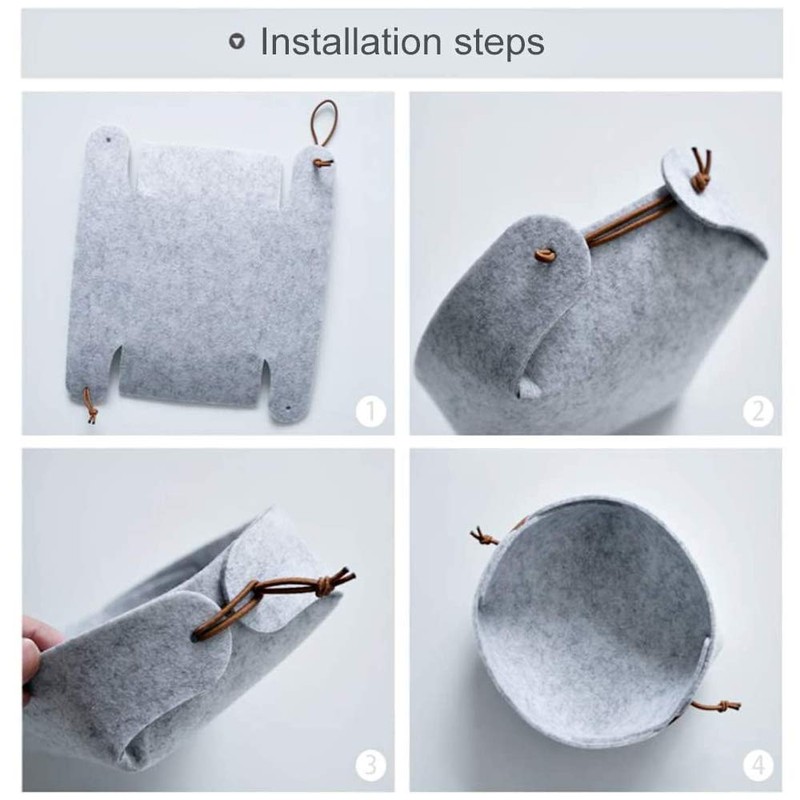 Installation steps

1

2

3

4