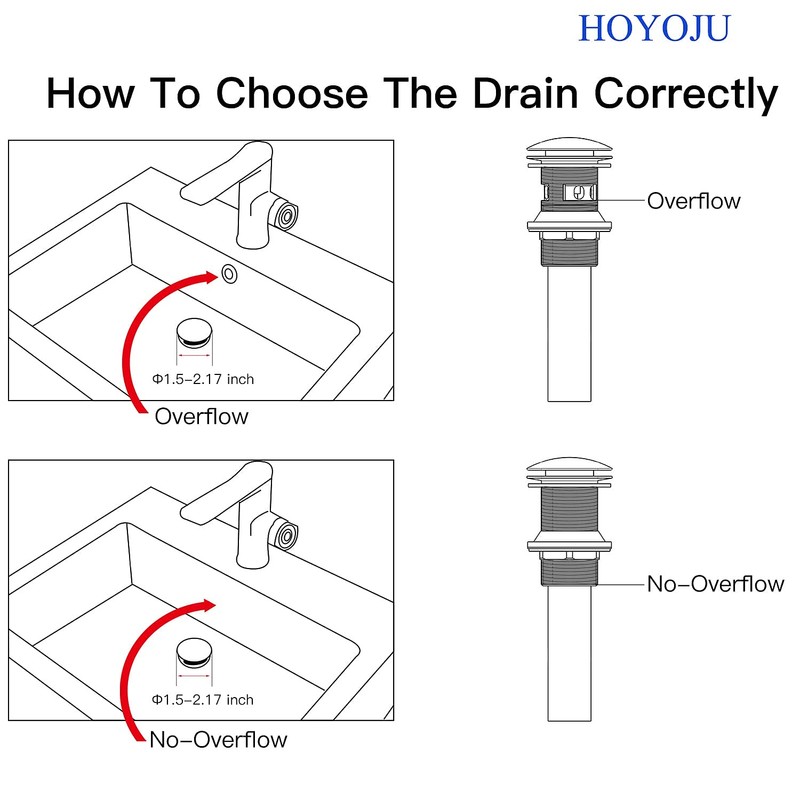 HOYOJU

How To Choose The Drain Correctly

Φ1.5–2.17 inch

Overflow

Overflow

Φ1.5–2.17 inch

No–Overflow

No–Overflow