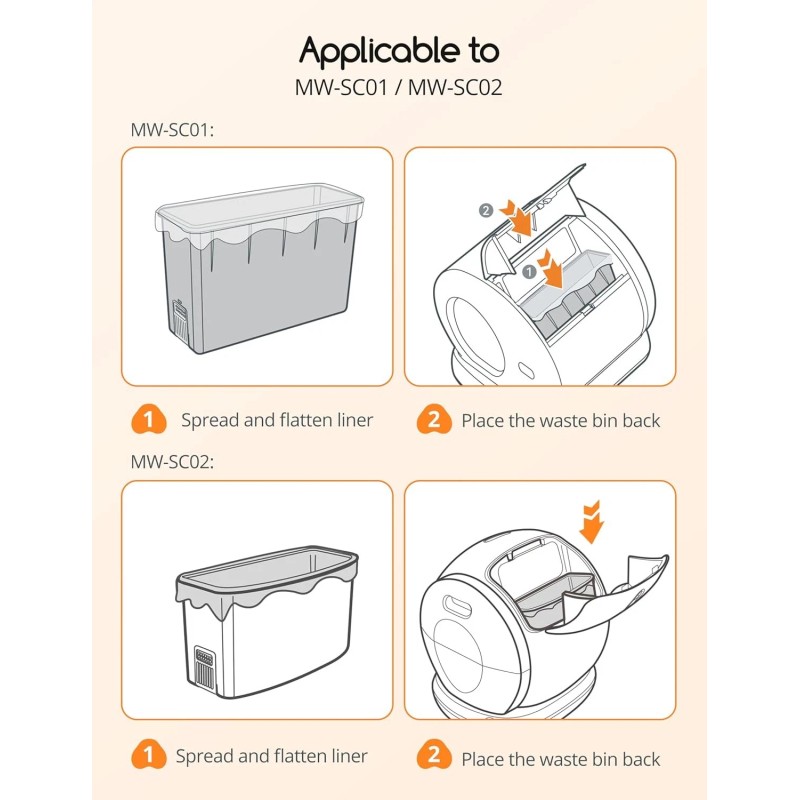 Applicable to
MW-SC01 / MW-SC02

MW-SC01:

2

1

1 Spread and flatten liner

2 Place the waste bin back

MW-SC02:

1 Spread and flatten liner

2 Place the waste bin back