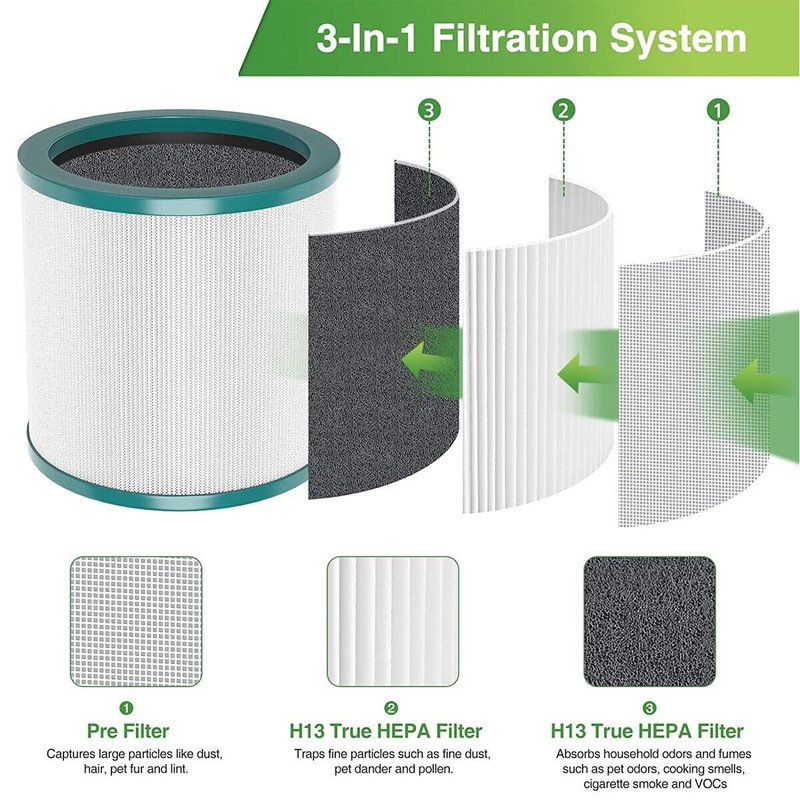 3-In-1 Filtration System

3

2

1

1
Pre Filter
Captures large particles like dust, hair, pet fur and lint.

2
H13 True HEPA Filter
Traps fine particles such as fine dust, pet dander and pollen.

3
H13 True HEPA Filter
Absorbs household odors and fumes such as pet odors, cooking smells, cigarette smoke and VOCs