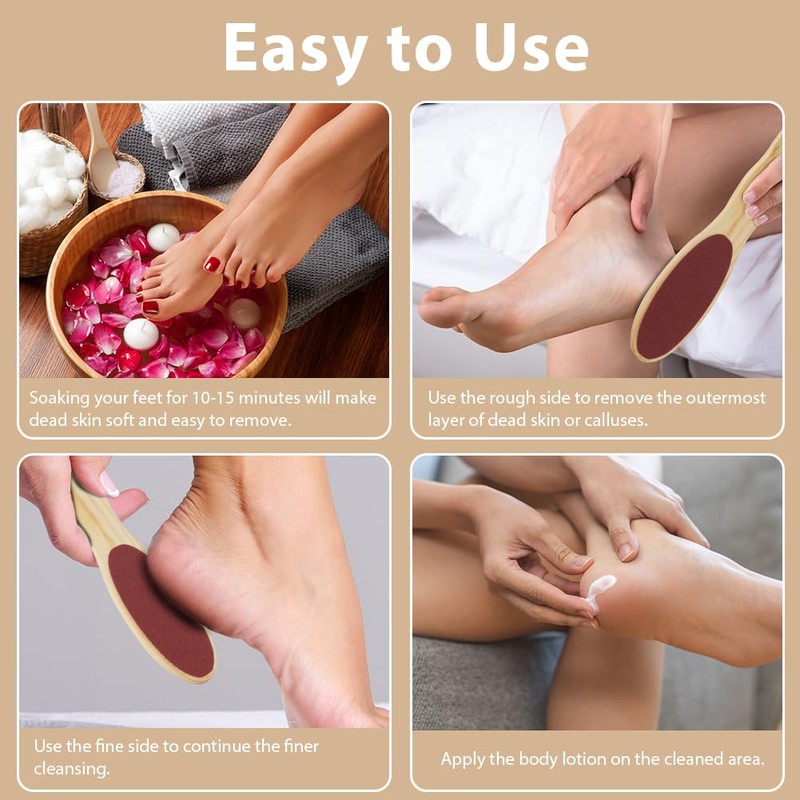 Easy to Use

Soaking your feet for 10-15 minutes will make dead skin soft and easy to remove.

Use the rough side to remove the outermost layer of dead skin or calluses.

Use the fine side to continue the finer cleansing.

Apply the body lotion on the cleaned area.