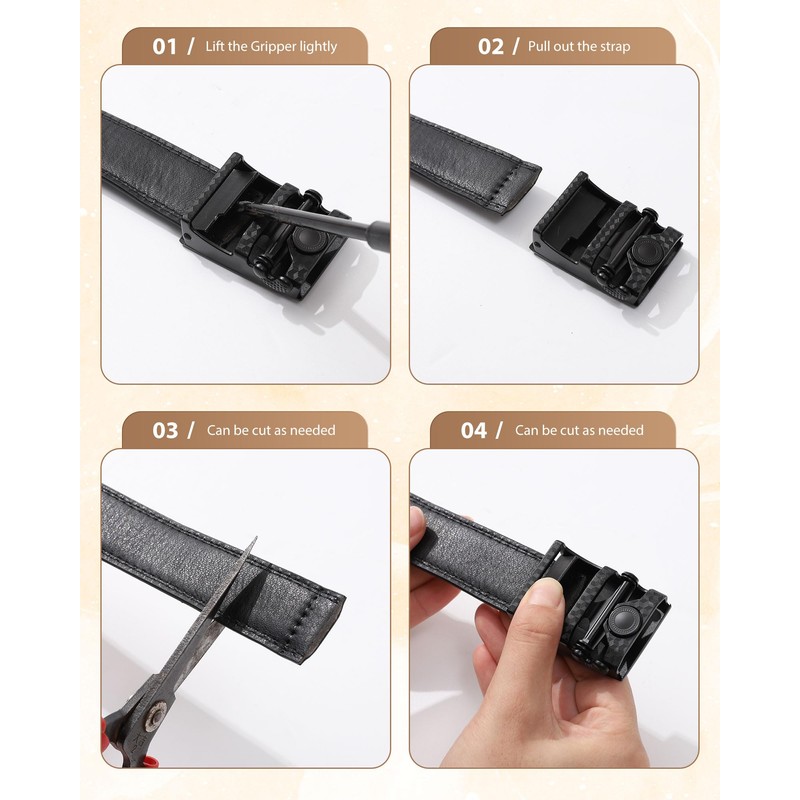 01 / Lift the Gripper lightly

02 / Pull out the strap

03 / Can be cut as needed

04 / Can be cut as needed