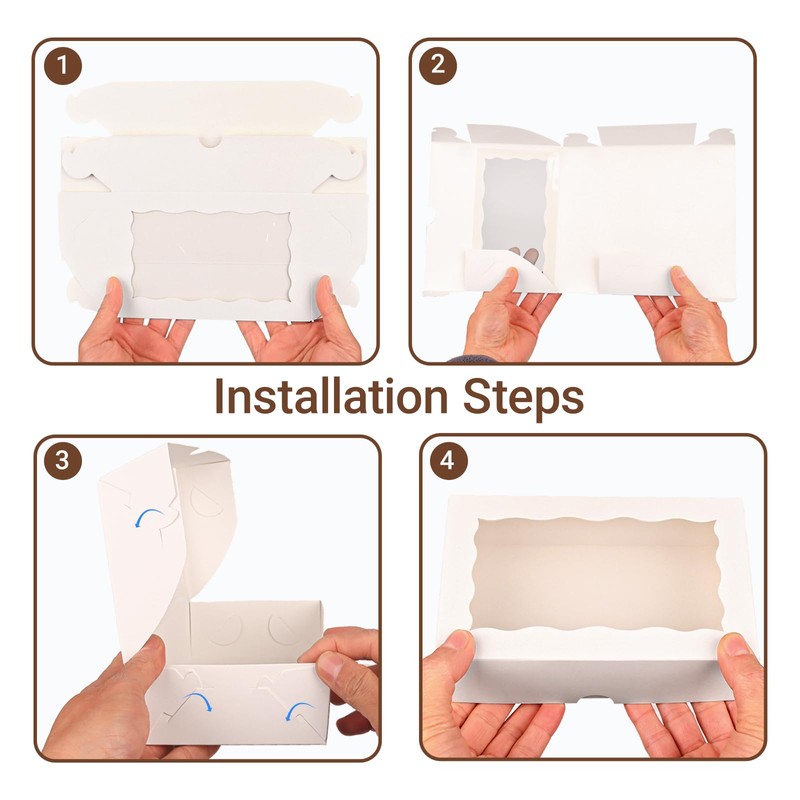 1

2

Installation Steps

3

4