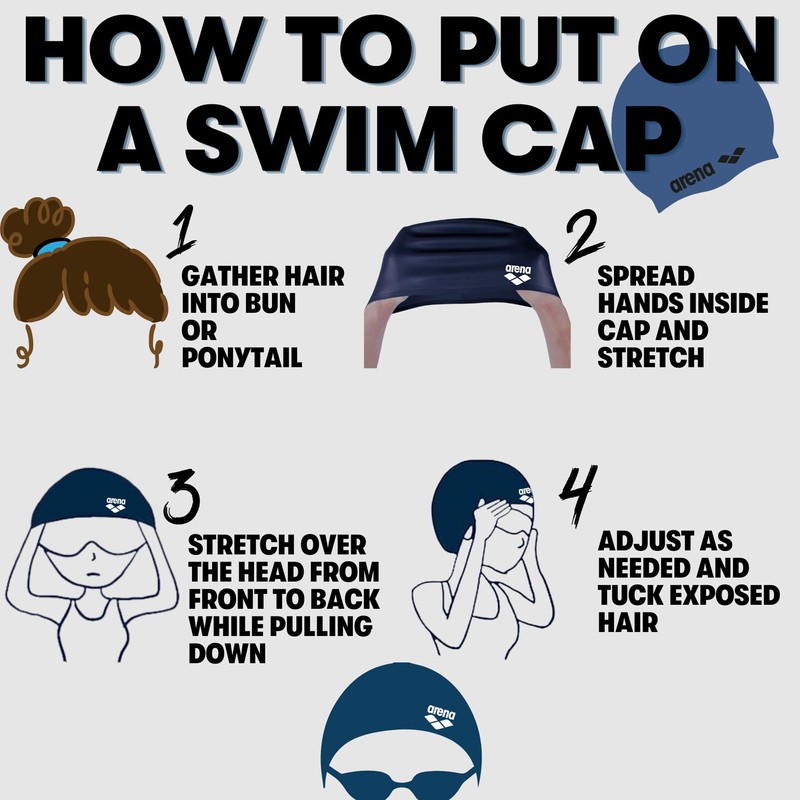 HOW TO PUT ON A SWIM CAP

arena

1

GATHER HAIR INTO BUN OR PONYTAIL

arena

2

SPREAD HANDS INSIDE CAP AND STRETCH

arena

3

STRETCH OVER THE HEAD FROM FRONT TO BACK WHILE PULLING DOWN

arena

4

ADJUST AS NEEDED AND TUCK EXPOSED HAIR

arena