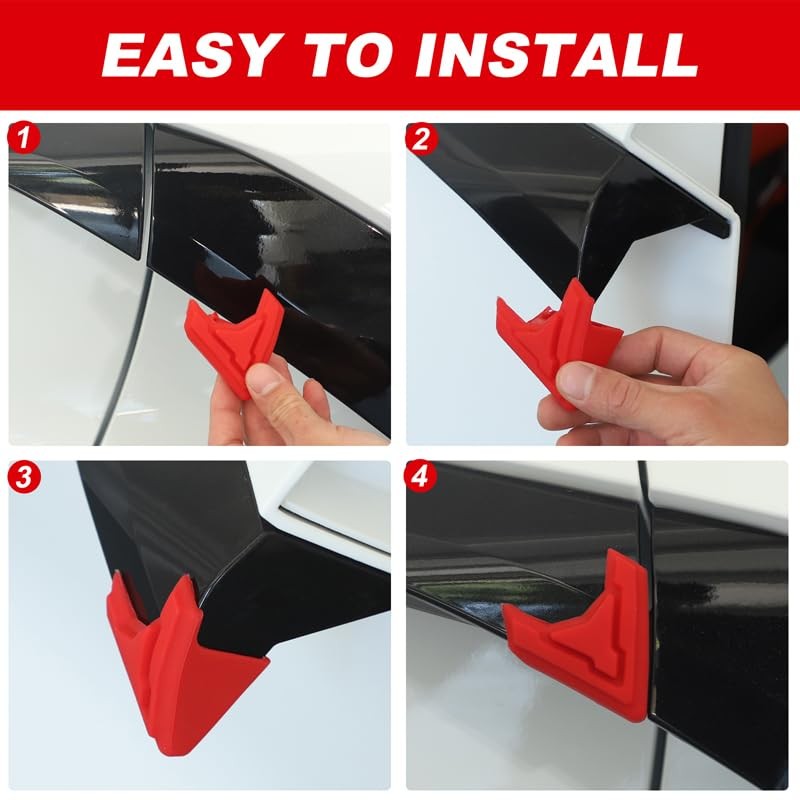 EASY TO INSTALL

1

2

3

4