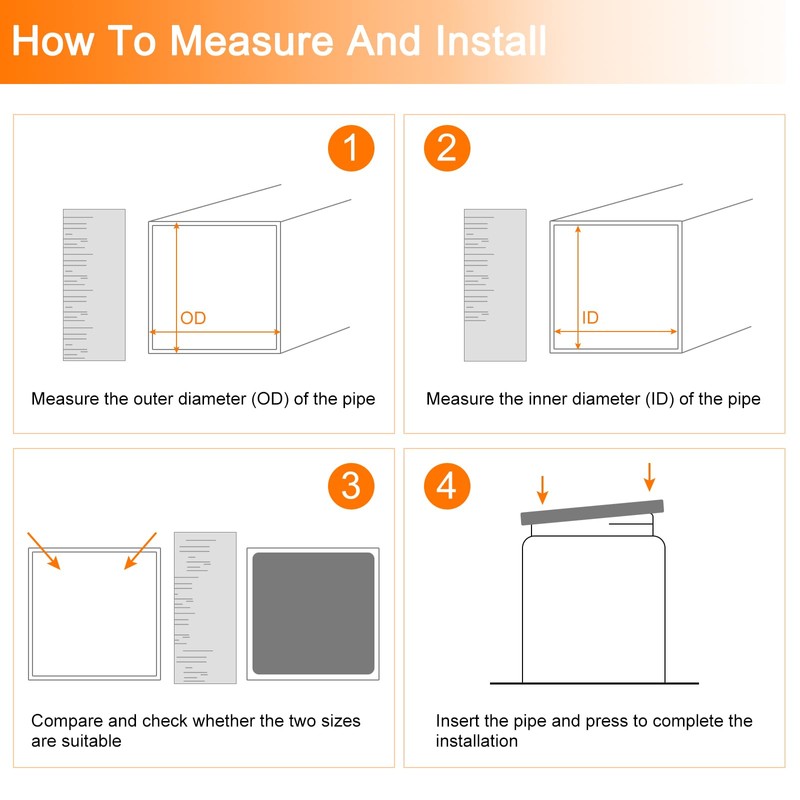 How To Measure And Install

1

OD

Measure the outer diameter (OD) of the pipe

2

ID

Measure the inner diameter (ID) of the pipe

3

Compare and check whether the two sizes are suitable

4

Insert the pipe and press to complete the installation