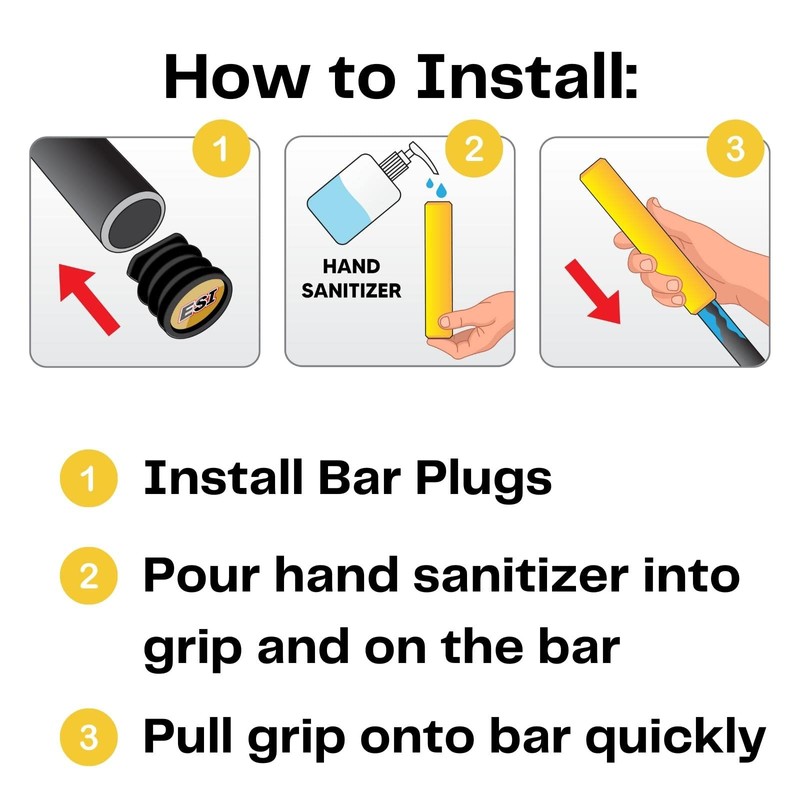 How to Install:

1

ESI

2

HAND SANITIZER

3

1 Install Bar Plugs

2 Pour hand sanitizer into grip and on the bar

3 Pull grip onto bar quickly