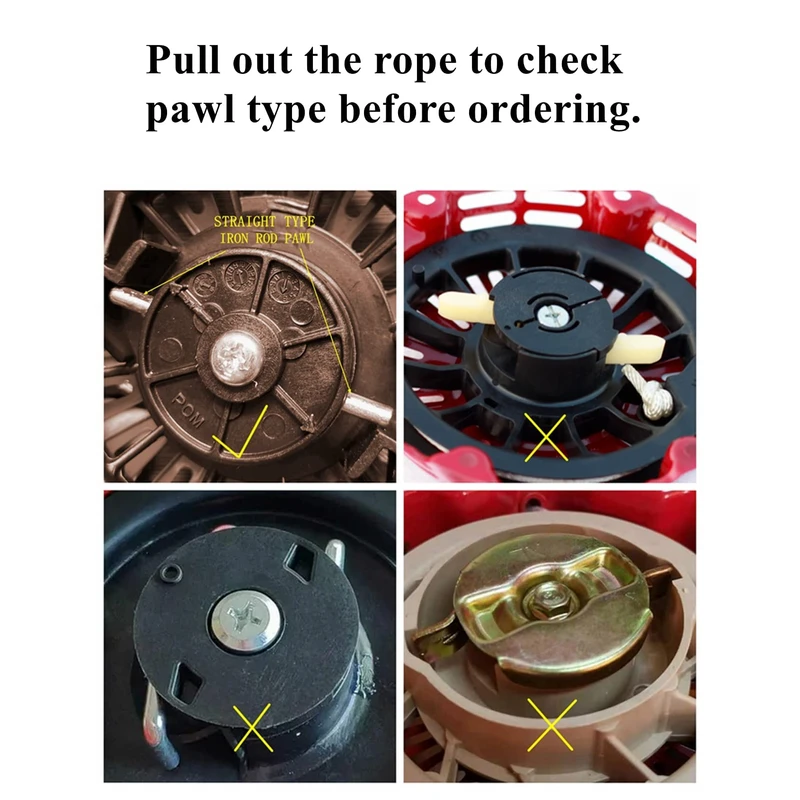 Pull out the rope to check pawl type before ordering.

STRAIGHT TYPE
IRON ROD PAWL

POM