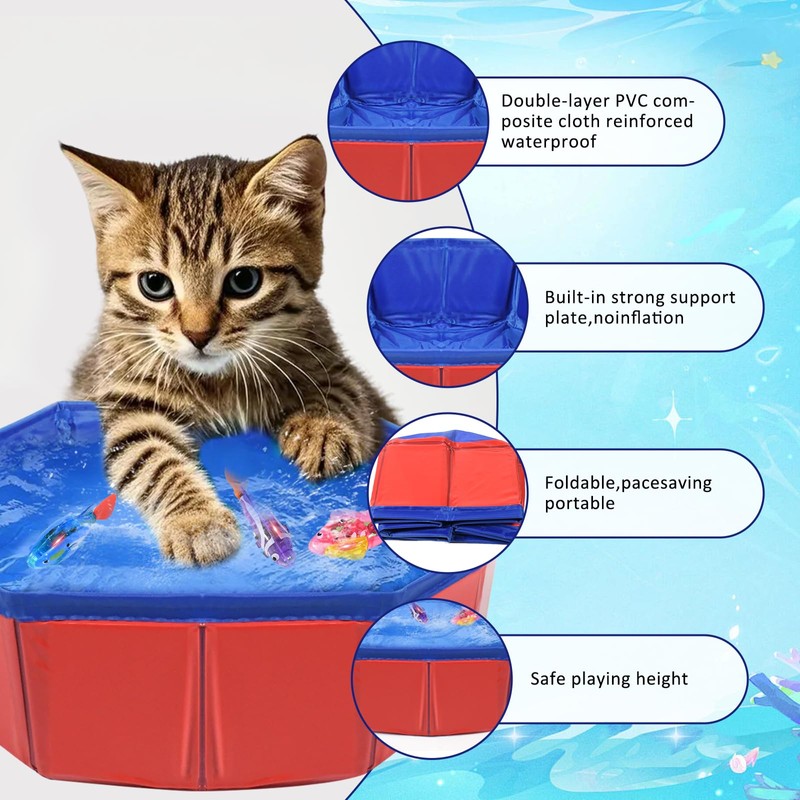 Double-layer PVC composite cloth reinforced waterproof

Built-in strong support plate,noinflation

Foldable,pacesaving portable

Safe playing height