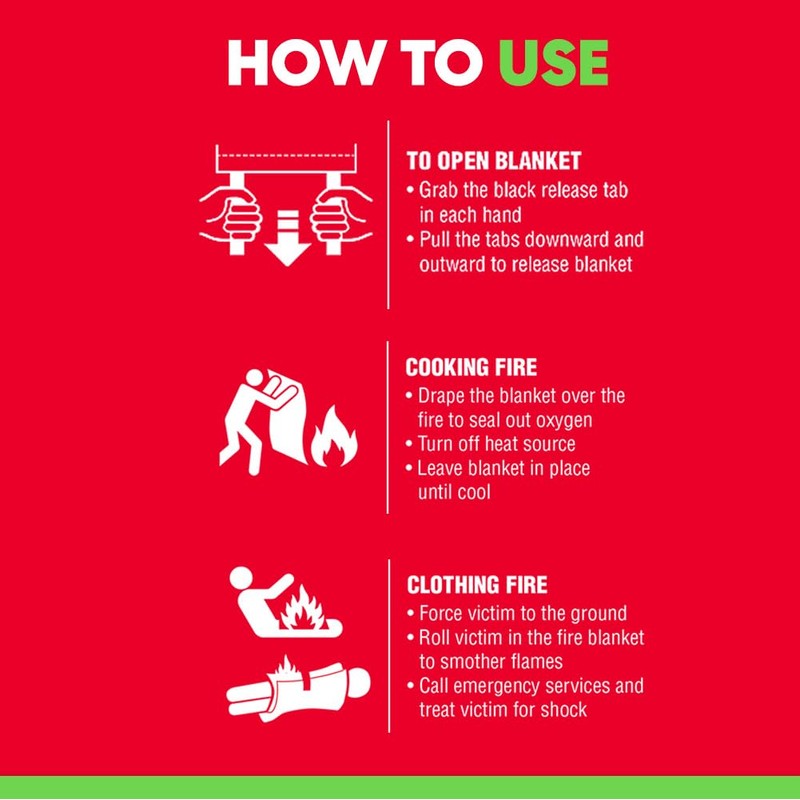 HOW TO USE

TO OPEN BLANKET
• Grab the black release tab in each hand
• Pull the tabs downward and outward to release blanket

COOKING FIRE
• Drape the blanket over the fire to seal out oxygen
• Turn off heat source
• Leave blanket in place until cool

CLOTHING FIRE
• Force victim to the ground
• Roll victim in the fire blanket to smother flames
• Call emergency services and treat victim for shock