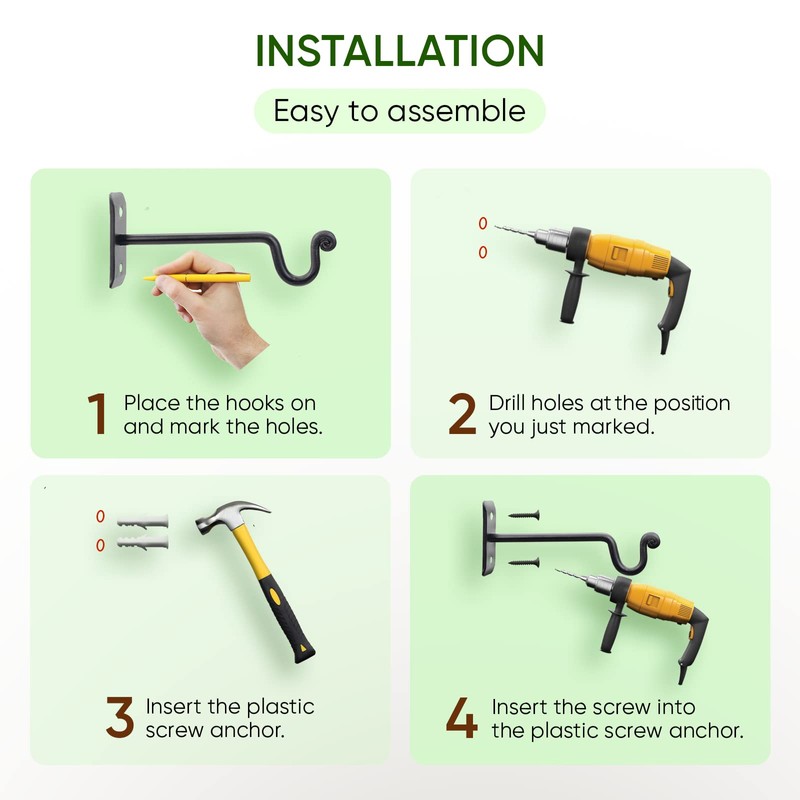 INSTALLATION

Easy to assemble

1 Place the hooks on and mark the holes.

2 Drill holes at the position you just marked.

3 Insert the plastic screw anchor.

4 Insert the screw into the plastic screw anchor.