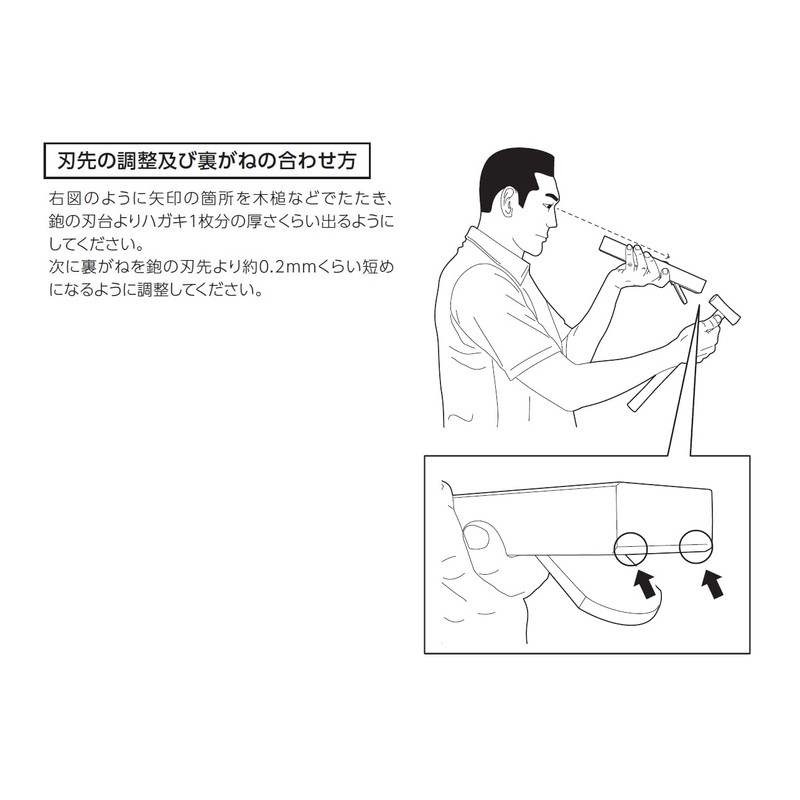 刃先の調整及び裏がねの合わせ方

右図のように矢印の箇所を木槌などでたたき、鉋の刃台よりハガキ1枚分の厚さくらい出るようにしてください。
次に裏がねを鉋の刃先より約0.2mmくらい短めになるように調整してください。