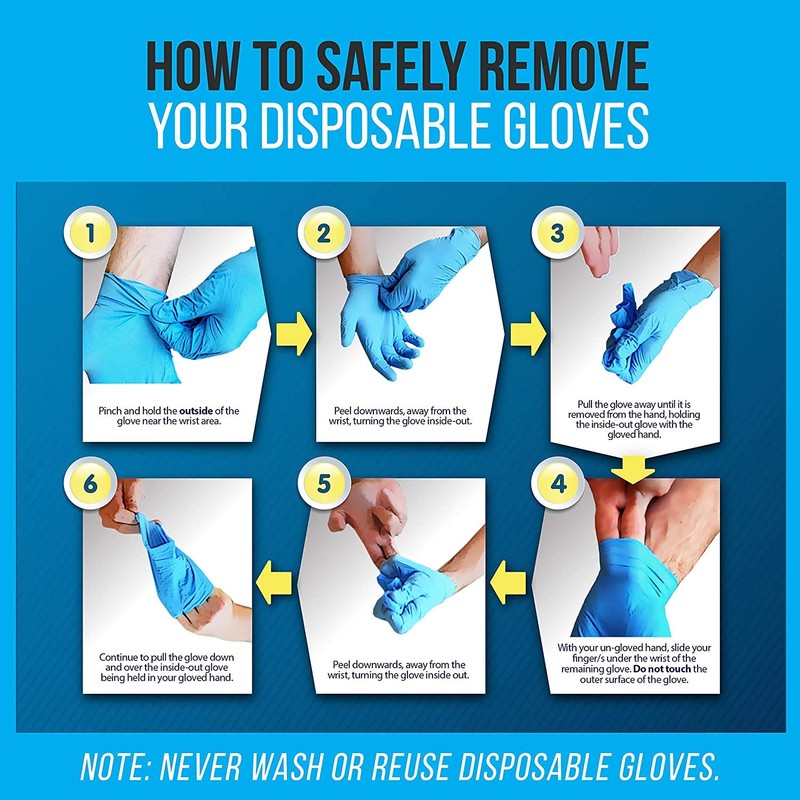 HOW TO SAFELY REMOVE
YOUR DISPOSABLE GLOVES

1
Pinch and hold the outside of the glove near the wrist area.

2
Peel downwards, away from the wrist, turning the glove inside-out.

3
Pull the glove away until it is removed from the hand, holding the inside-out glove with the gloved hand.

4
With your un-gloved hand, slide your finger/s under the wrist of the remaining glove. Do not touch the outer surface of the glove.

5
Peel downwards, away from the wrist, turning the glove inside out.

6
Continue to pull the glove down and over the inside-out glove being held in your gloved hand.

NOTE: NEVER WASH OR REUSE DISPOSABLE GLOVES.