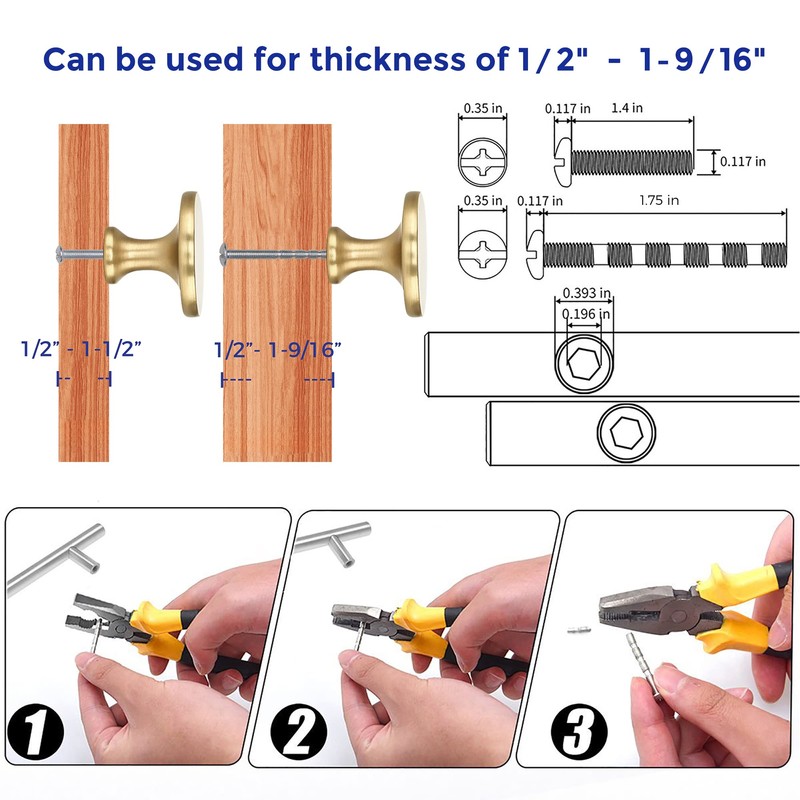 Can be used for thickness of 1/2" - 1-9/16"

1/2" - 1-1/2"

1/2"- 1-9/16"

0.35 in

0.117 in

1.4 in

0.117 in

0.35 in

0.117 in

1.75 in

0.393 in

0.196 in

1

2

3