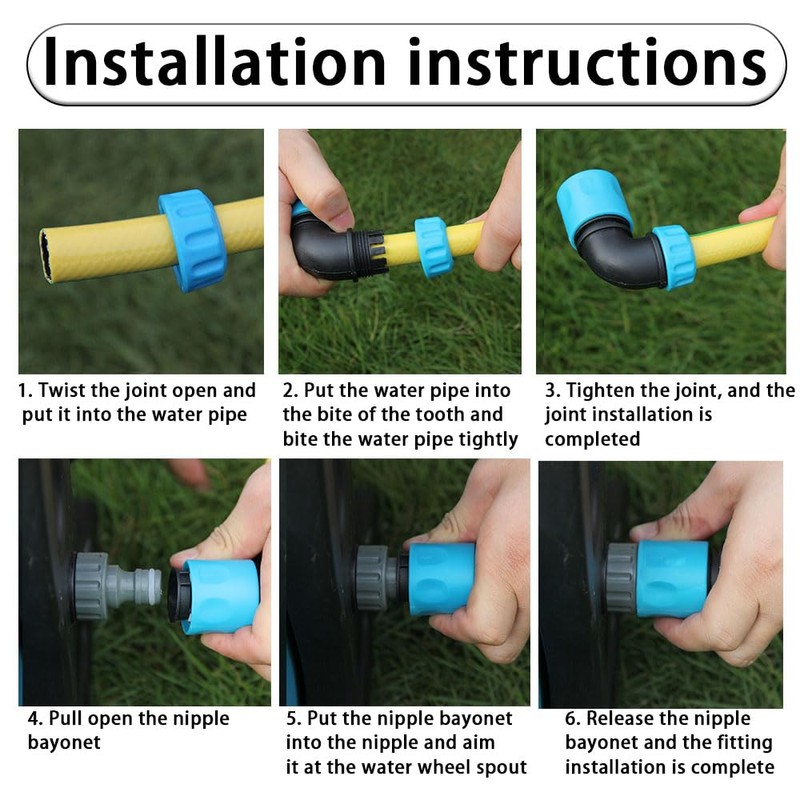 Installation instructions

1. Twist the joint open and put it into the water pipe

2. Put the water pipe into the bite of the tooth and bite the water pipe tightly

3. Tighten the joint, and the joint installation is completed

4. Pull open the nipple bayonet

5. Put the nipple bayonet into the nipple and aim it at the water wheel spout

6. Release the nipple bayonet and the fitting installation is complete