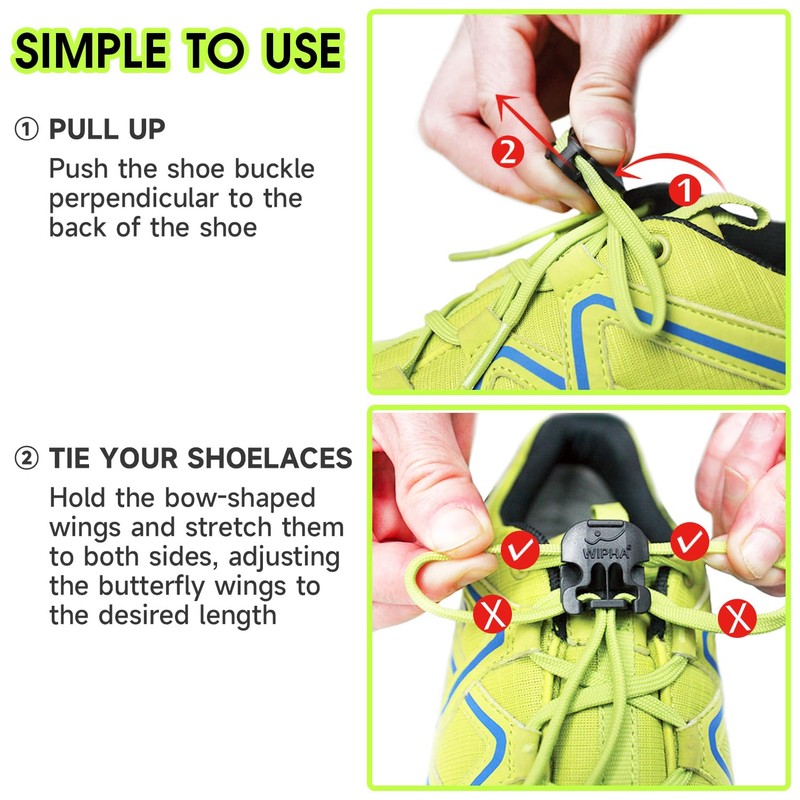 SIMPLE TO USE

① PULL UP
Push the shoe buckle perpendicular to the back of the shoe

2

1

② TIE YOUR SHOELACES
Hold the bow-shaped wings and stretch them to both sides, adjusting the butterfly wings to the desired length

WIPHA