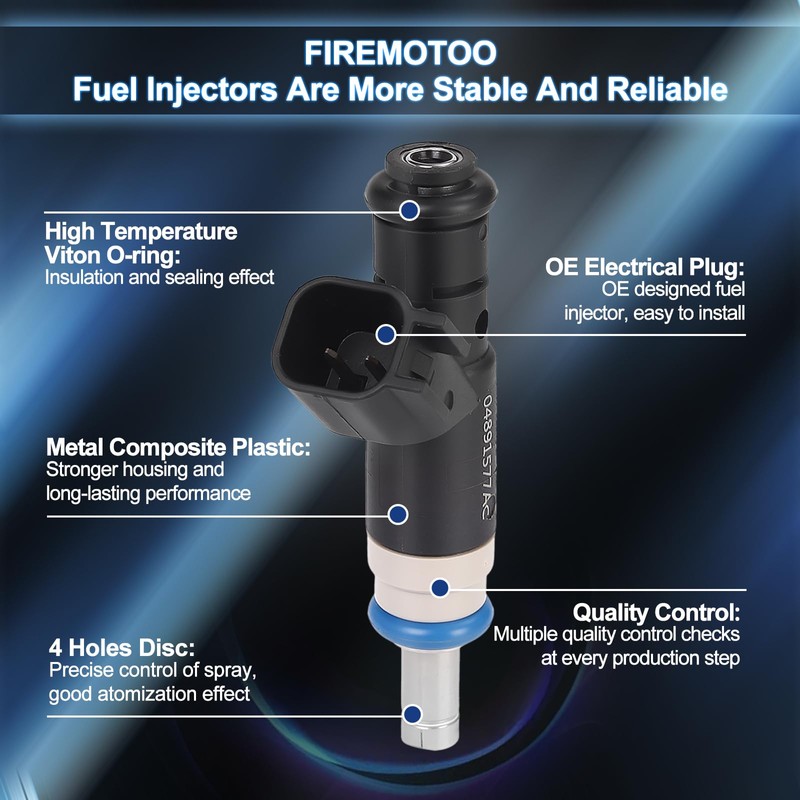 FIREMOTOO
Fuel Injectors Are More Stable And Reliable

High Temperature Viton O-ring:
Insulation and sealing effect

OE Electrical Plug:
OE designed fuel injector, easy to install

04891577AC

Metal Composite Plastic:
Stronger housing and long-lasting performance

Quality Control:
Multiple quality control checks at every production step

4 Holes Disc:
Precise control of spray, good atomization effect