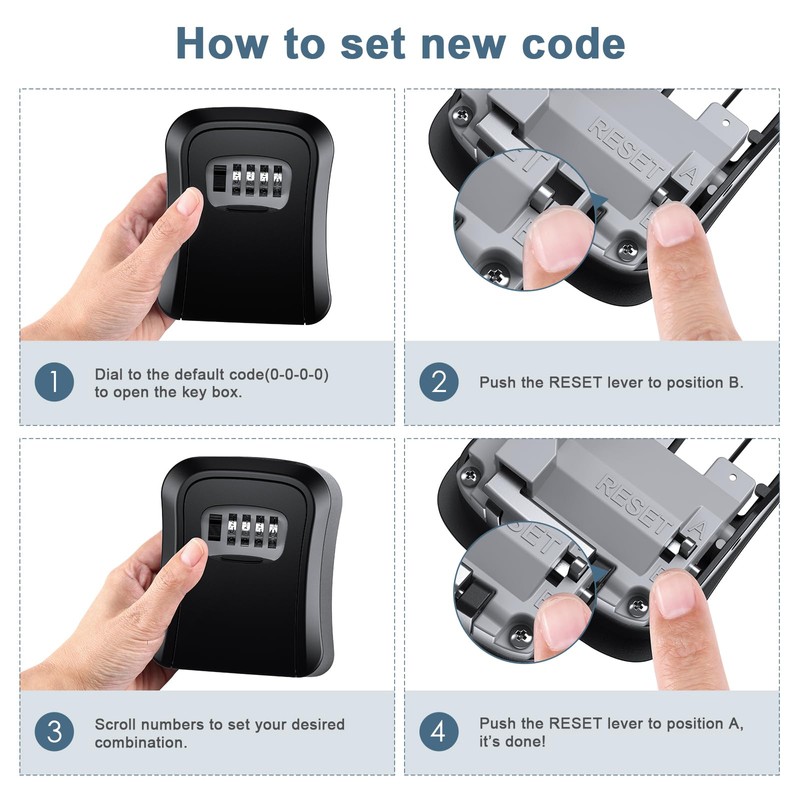 How to set new code

RESET A

1 Dial to the default code(0-0-0-0) to open the key box.

2 Push the RESET lever to position B.

RESET A

3 Scroll numbers to set your desired combination.

4 Push the RESET lever to position A, it's done!