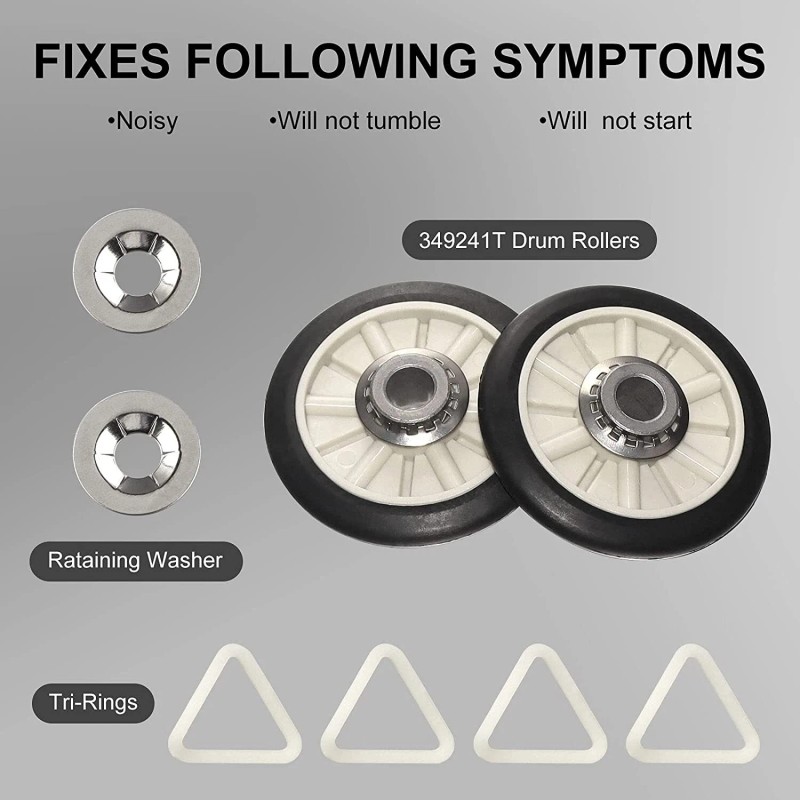 FIXES FOLLOWING SYMPTOMS

•Noisy •Will not tumble •Will not start

349241T Drum Rollers

Rataining Washer

Tri-Rings