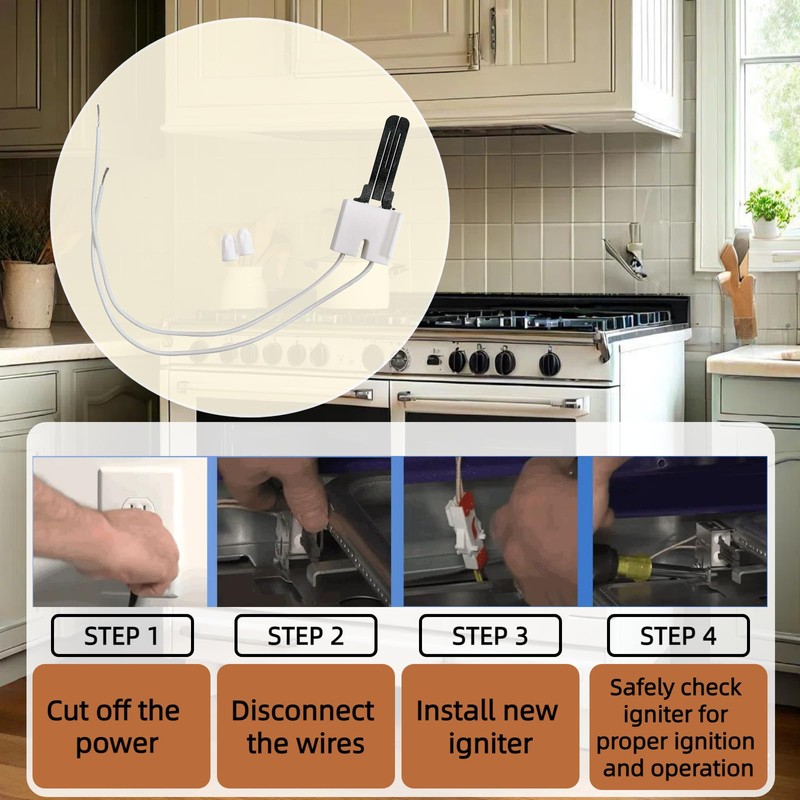 STEP 1

Cut off the power

STEP 2

Disconnect the wires

STEP 3

Install new igniter

STEP 4

Safely check igniter for proper ignition and operation