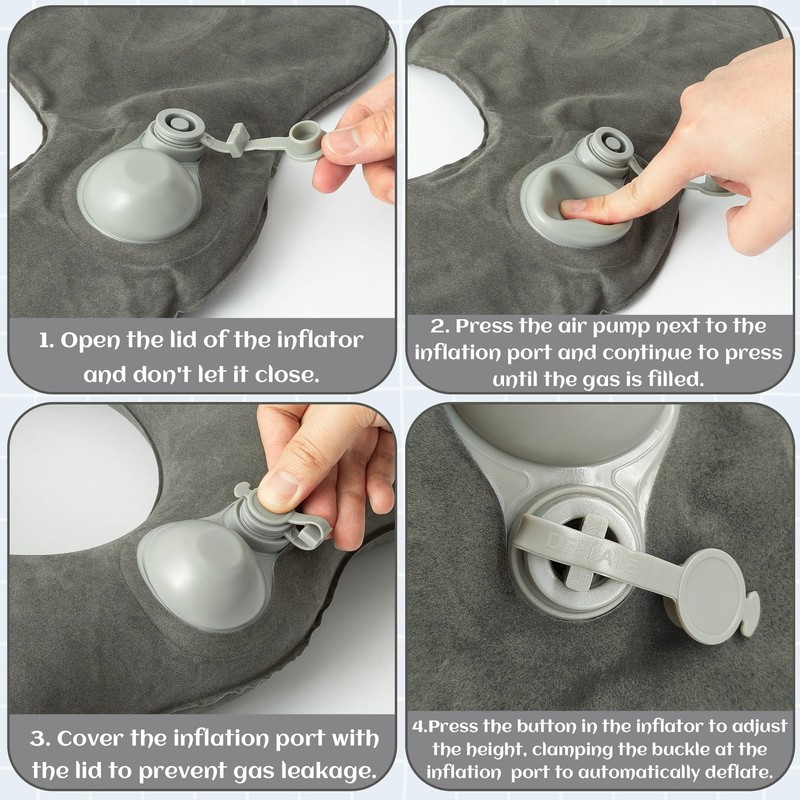 1. Open the lid of the inflator and don't let it close.

2. Press the air pump next to the inflation port and continue to press until the gas is filled.

3. Cover the inflation port with the lid to prevent gas leakage.

DEFLATE

4.Press the button in the inflator to adjust the height, clamping the buckle at the inflation port to automatically deflate.