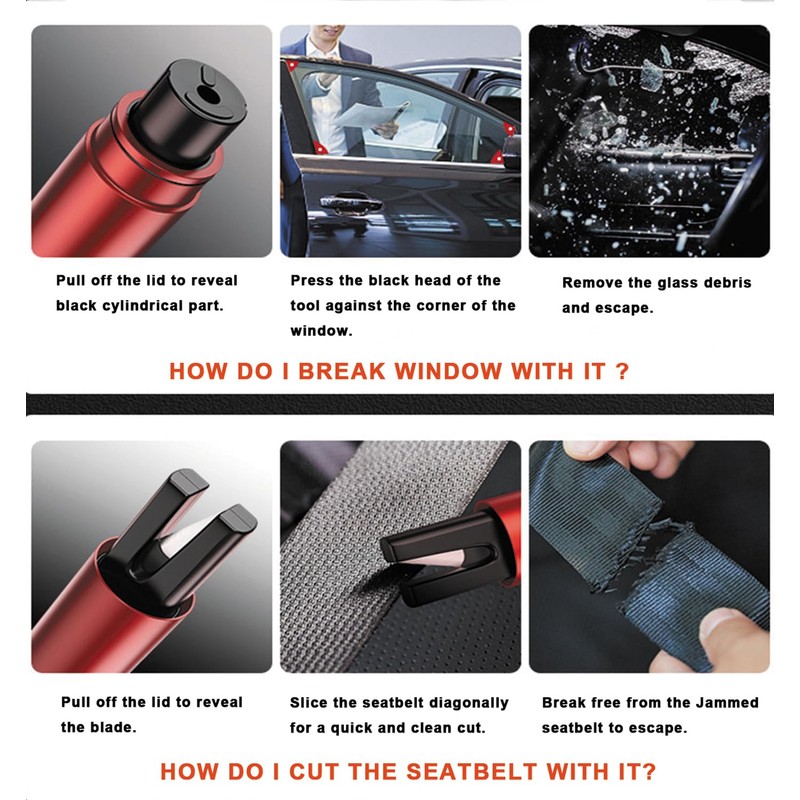 Pull off the lid to reveal black cylindrical part.

Press the black head of the tool against the corner of the window.

Remove the glass debris and escape.

HOW DO I BREAK WINDOW WITH IT ?

Pull off the lid to reveal the blade.

Slice the seatbelt diagonally for a quick and clean cut.

Break free from the Jammed seatbelt to escape.

HOW DO I CUT THE SEATBELT WITH IT?