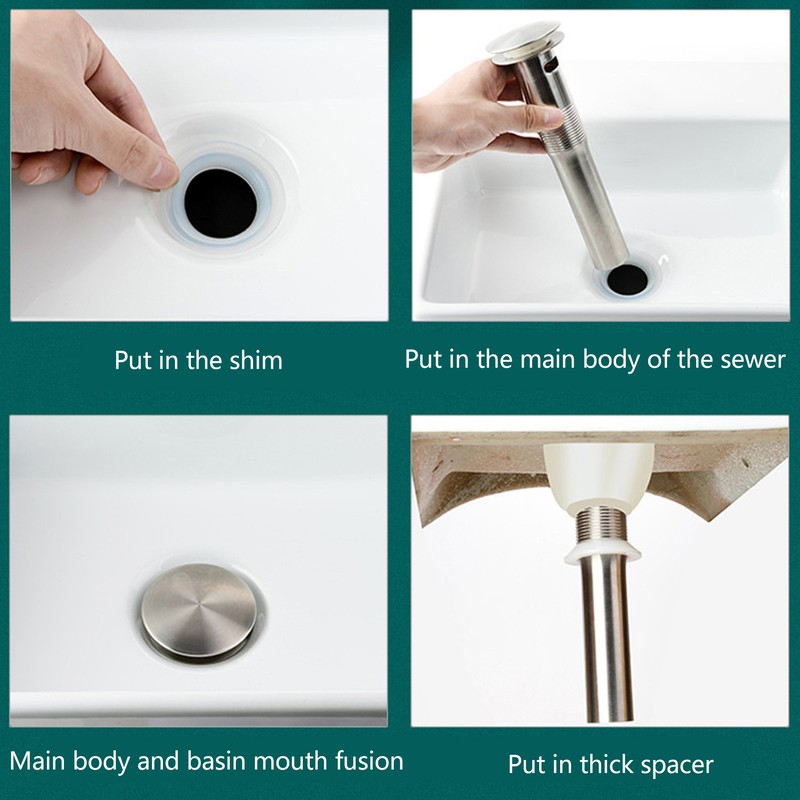 Put in the shim

Put in the main body of the sewer

Main body and basin mouth fusion

Put in thick spacer