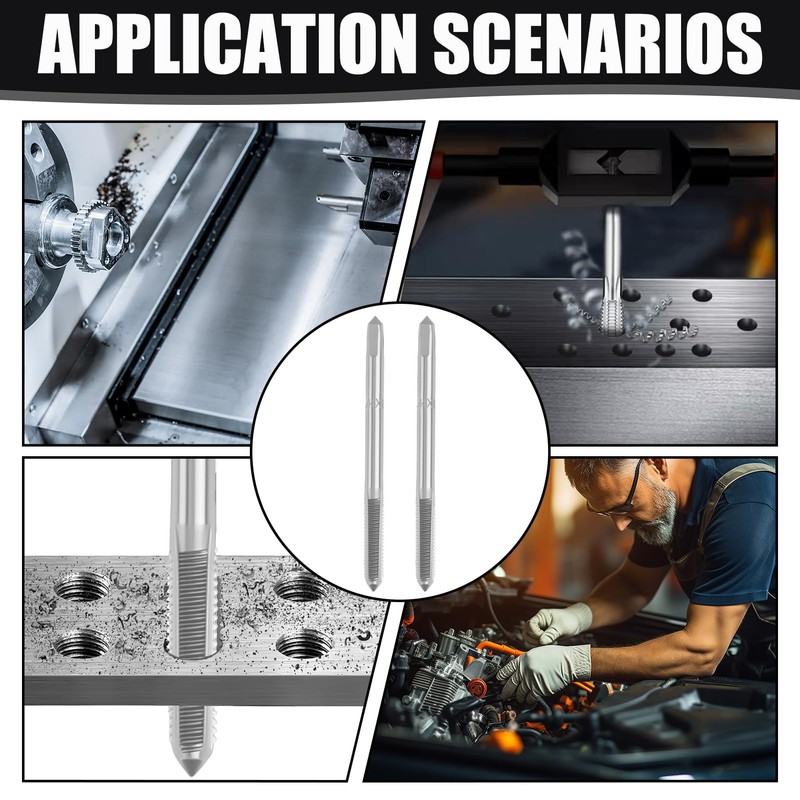 APPLICATION SCENARIOS