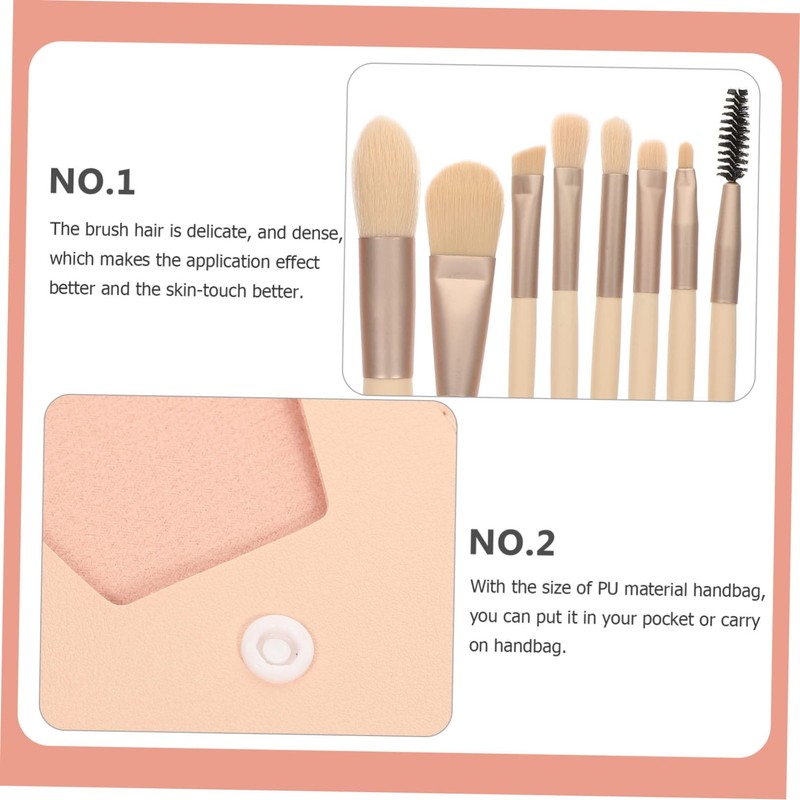 NO.1

The brush hair is delicate, and dense, which makes the application effect better and the skin-touch better.

NO.2

With the size of PU material handbag, you can put it in your pocket or carry on handbag.