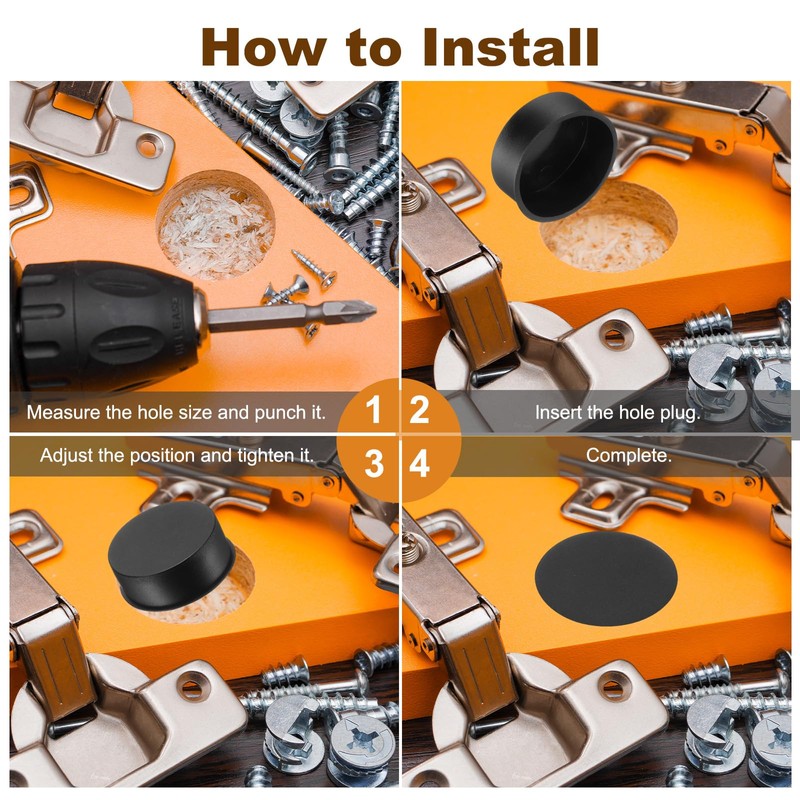 How to Install

Measure the hole size and punch it.

1

2

Insert the hole plug.

Adjust the position and tighten it.

3

4

Complete.