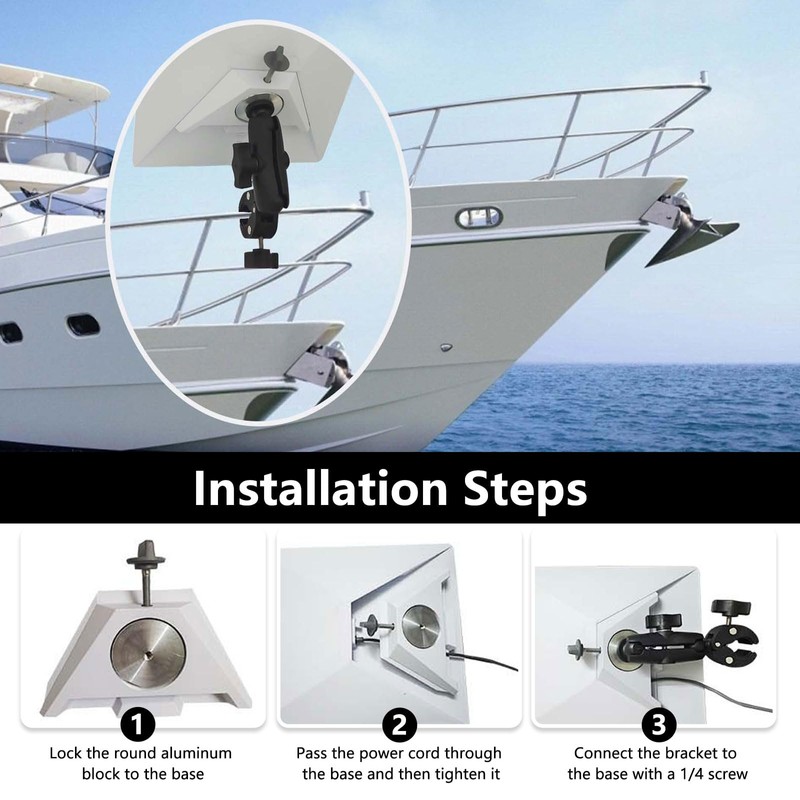 Installation Steps

1
Lock the round aluminum block to the base

2
Pass the power cord through the base and then tighten it

3
Connect the bracket to the base with a 1/4 screw