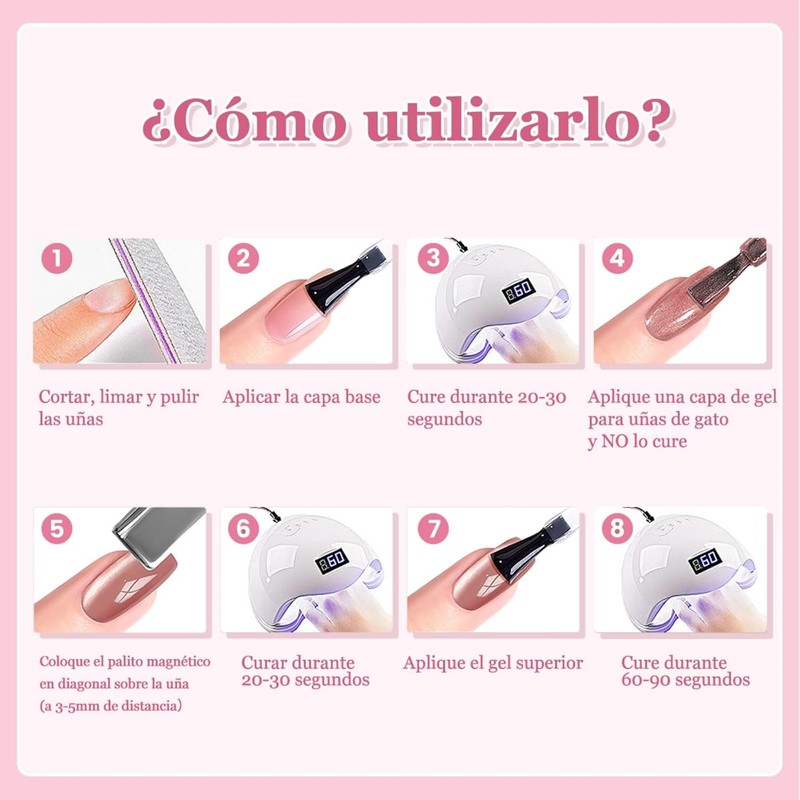 ¿Cómo utilizarlo?

1

Cortar, limar y pulir las uñas

2

Aplicar la capa base

3

60

Cure durante 20-30 segundos

4

Aplique una capa de gel para uñas de gato y NO lo cure

5

Coloque el palito magnético en diagonal sobre la uña (a 3-5mm de distancia)

6

60

Curar durante 20-30 segundos

7

Aplique el gel superior

8

60

Cure durante 60-90 segundos