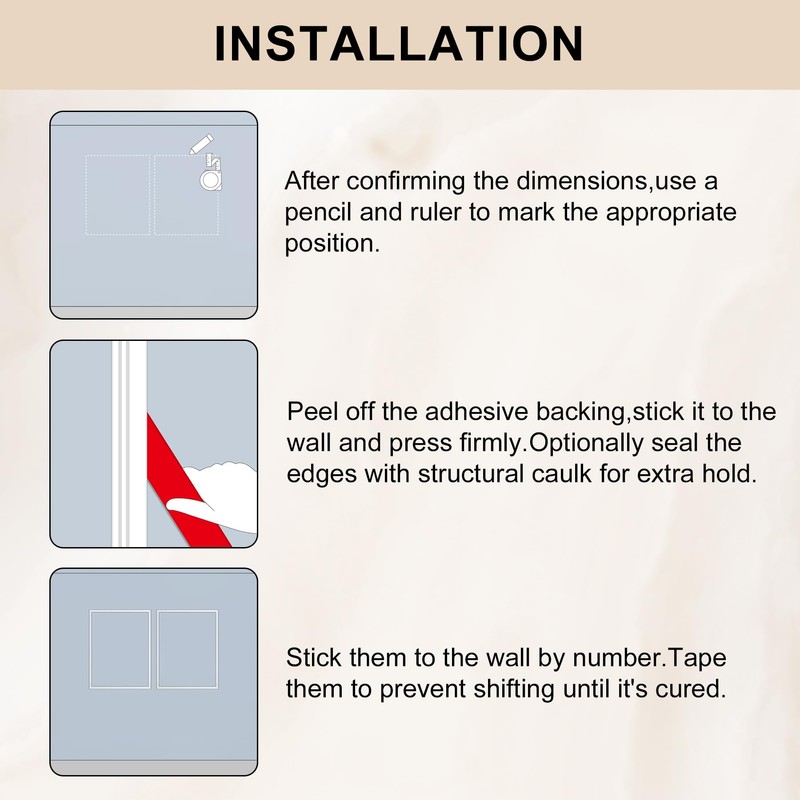 INSTALLATION

After confirming the dimensions,use a pencil and ruler to mark the appropriate position.

Peel off the adhesive backing,stick it to the wall and press firmly.Optionally seal the edges with structural caulk for extra hold.

Stick them to the wall by number.Tape them to prevent shifting until it's cured.