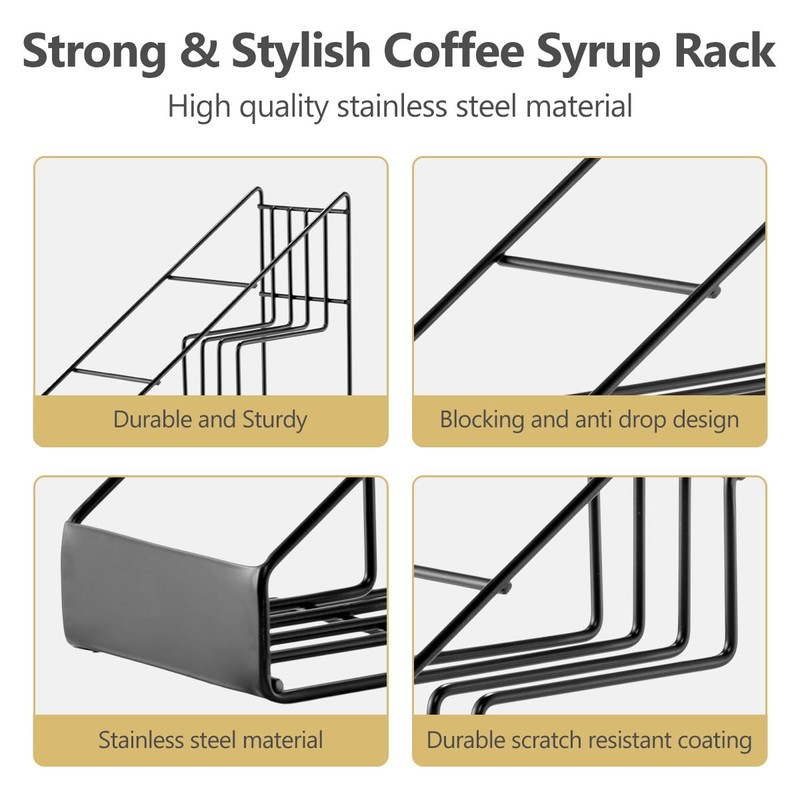 Strong & Stylish Coffee Syrup Rack

High quality stainless steel material

Durable and Sturdy

Blocking and anti drop design

Stainless steel material

Durable scratch resistant coating