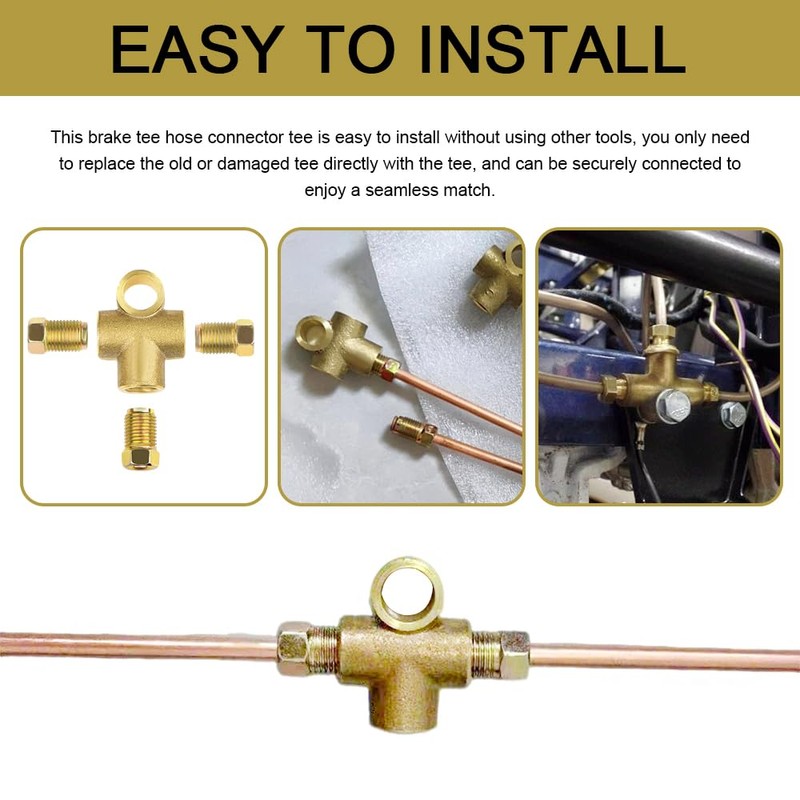 EASY TO INSTALL

This brake tee hose connector tee is easy to install without using other tools, you only need to replace the old or damaged tee directly with the tee, and can be securely connected to enjoy a seamless match.