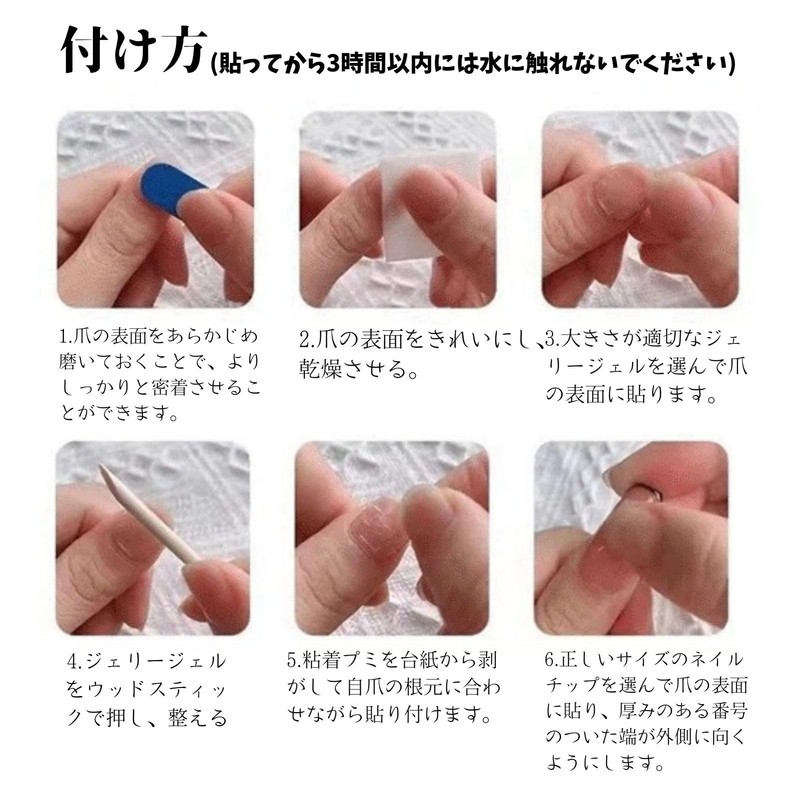 付け方(貼ってから3時間以内には水に触れないでください)

1.爪の表面をあらかじめ磨いておくことで、よりしっかりと密着させることができます。

2.爪の表面をきれいにし、乾燥させる。

3.大きさが適切なジェリージェルを選んで爪の表面に貼ります。

4.ジェリージェルをウッドスティックで押し、整える

5.粘着プミを台紙から剥がして自爪の根元に合わせながら貼り付けます。

6.正しいサイズのネイルチップを選んで爪の表面に貼り、厚みのある番号のついた端が外側に向くようにします。