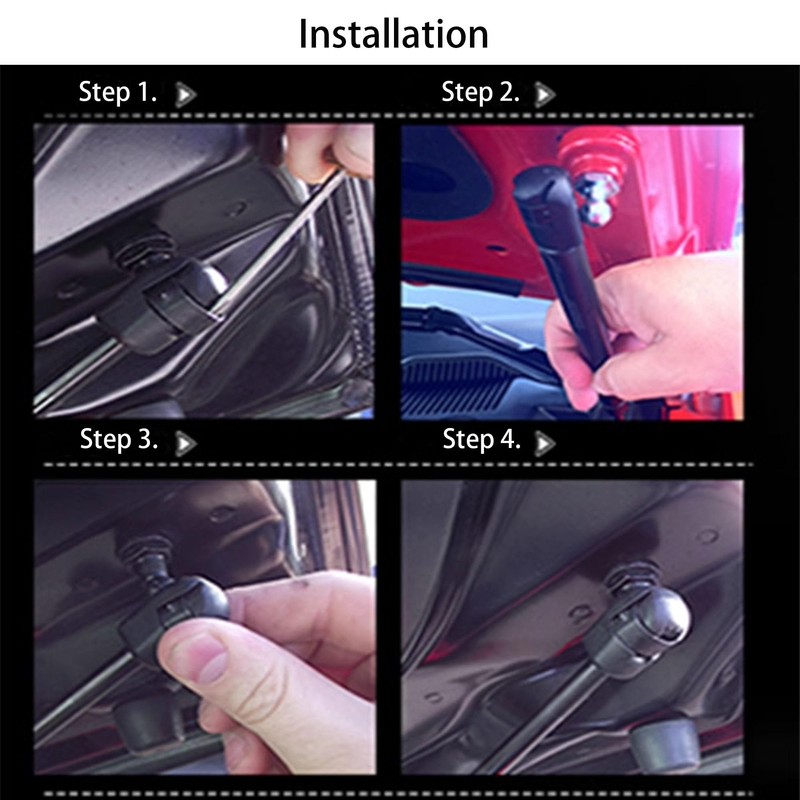 Installation

Step 1.

Step 2.

Step 3.

Step 4.