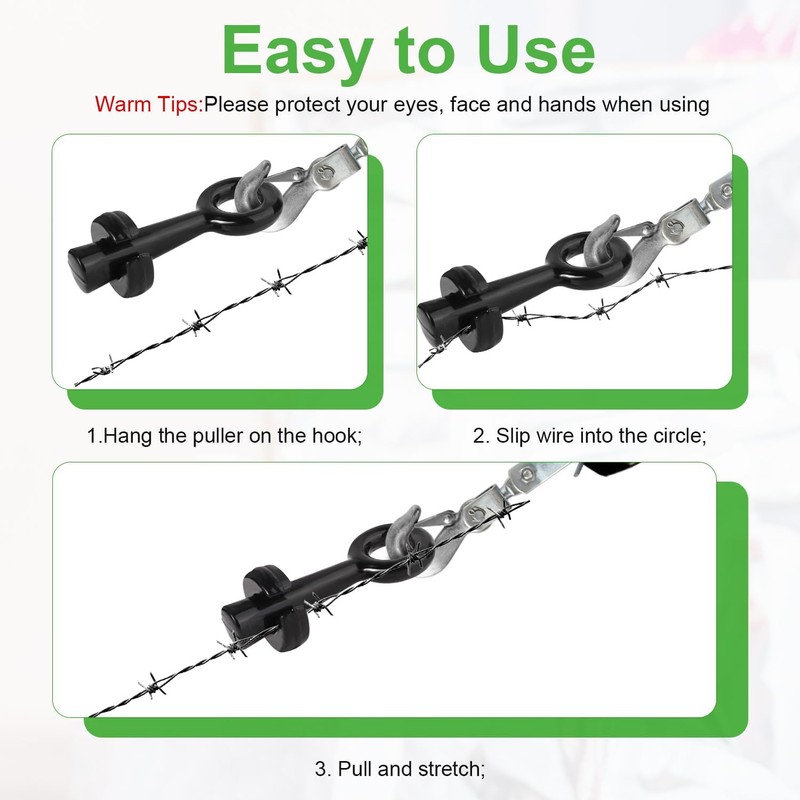 Easy to Use

Warm Tips:Please protect your eyes, face and hands when using

1.Hang the puller on the hook;

2. Slip wire into the circle;

3. Pull and stretch;