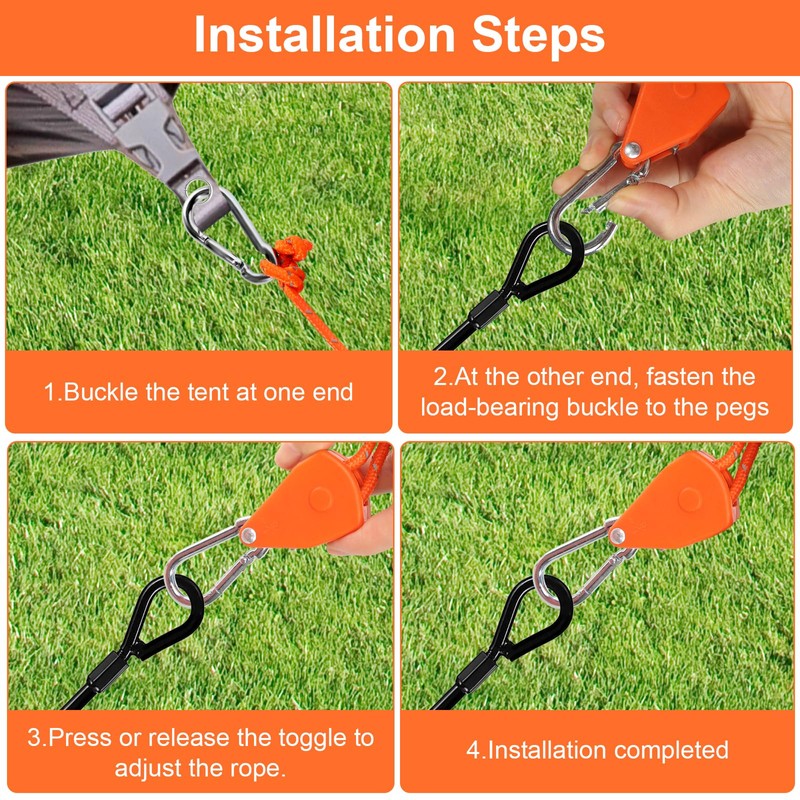 Installation Steps

1.Buckle the tent at one end

2.At the other end, fasten the load-bearing buckle to the pegs

3.Press or release the toggle to adjust the rope.

4.Installation completed