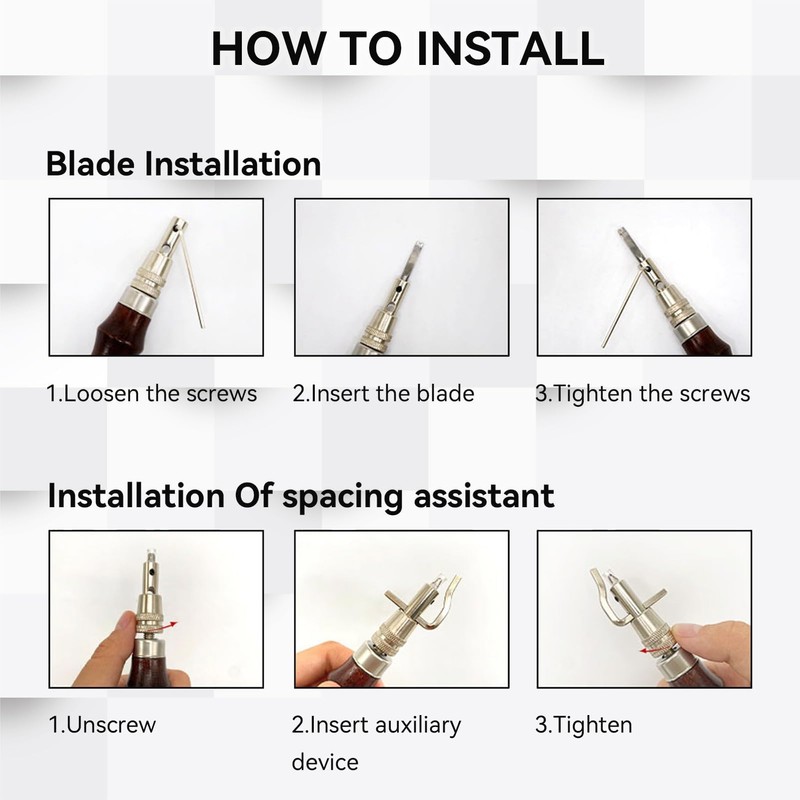 HOW TO INSTALL

Blade Installation

1.Loosen the screws

2.Insert the blade

3.Tighten the screws

Installation Of spacing assistant

1.Unscrew

2.Insert auxiliary device

3.Tighten