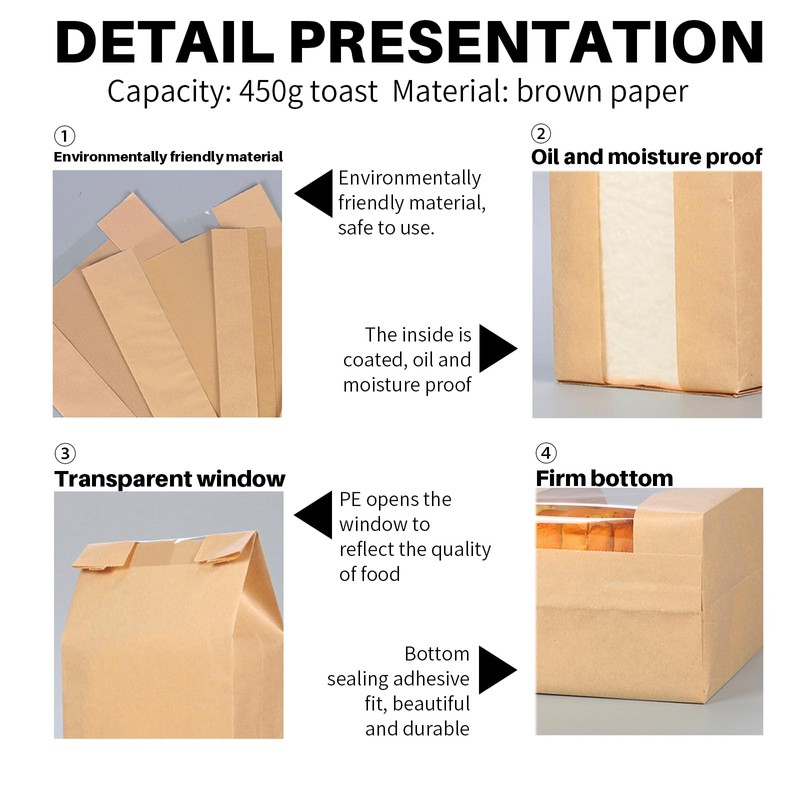 DETAIL PRESENTATION

Capacity: 450g toast Material: brown paper

①
Environmentally friendly material

Environmentally friendly material, safe to use.

②
Oil and moisture proof

The inside is coated, oil and moisture proof

③
Transparent window

PE opens the window to reflect the quality of food

④
Firm bottom

Bottom sealing adhesive fit, beautiful and durable