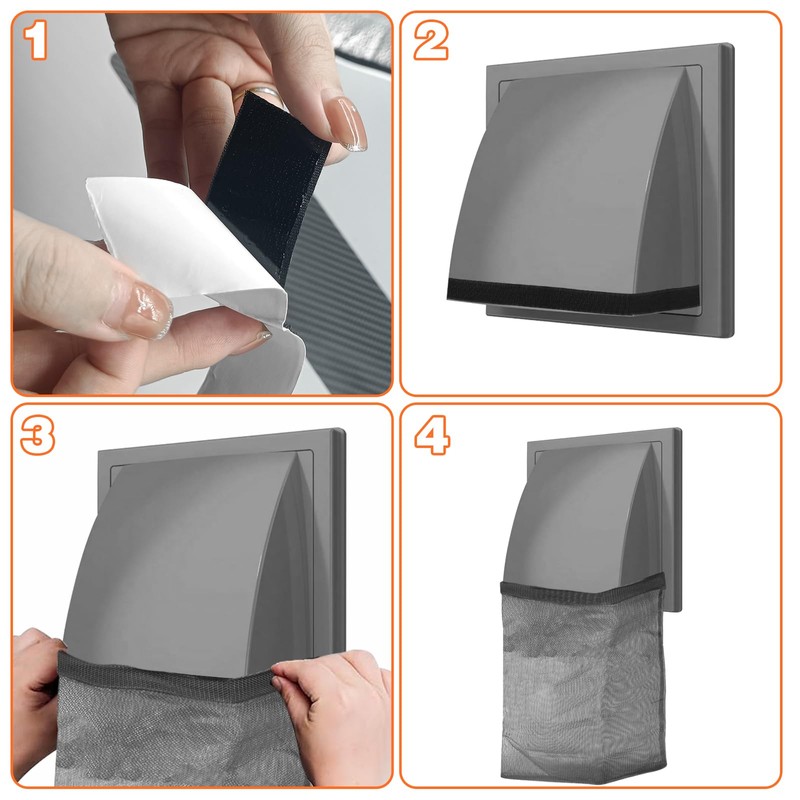 1

2

3

4