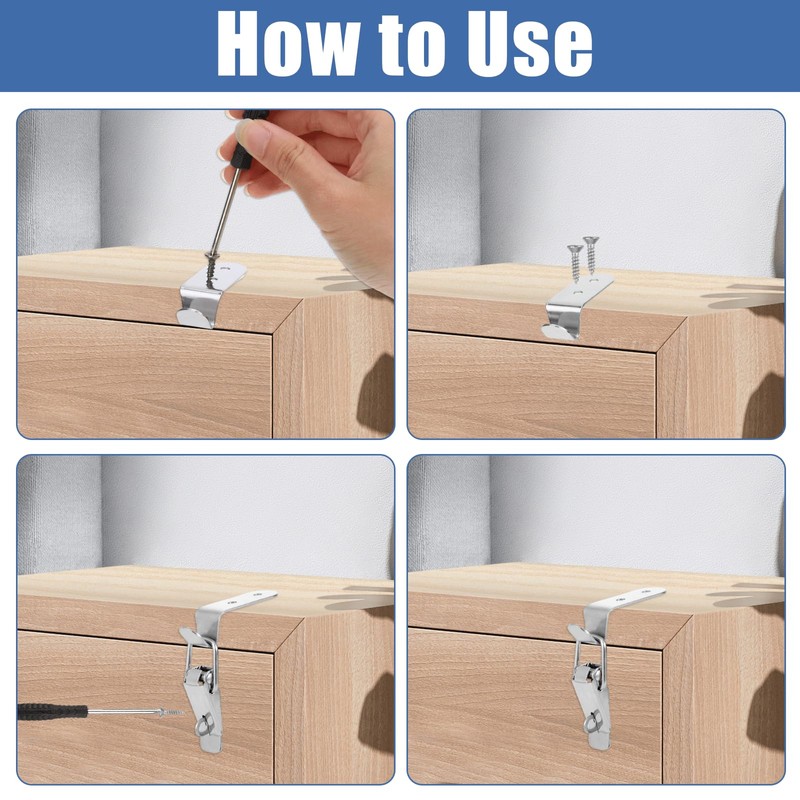 How to Use