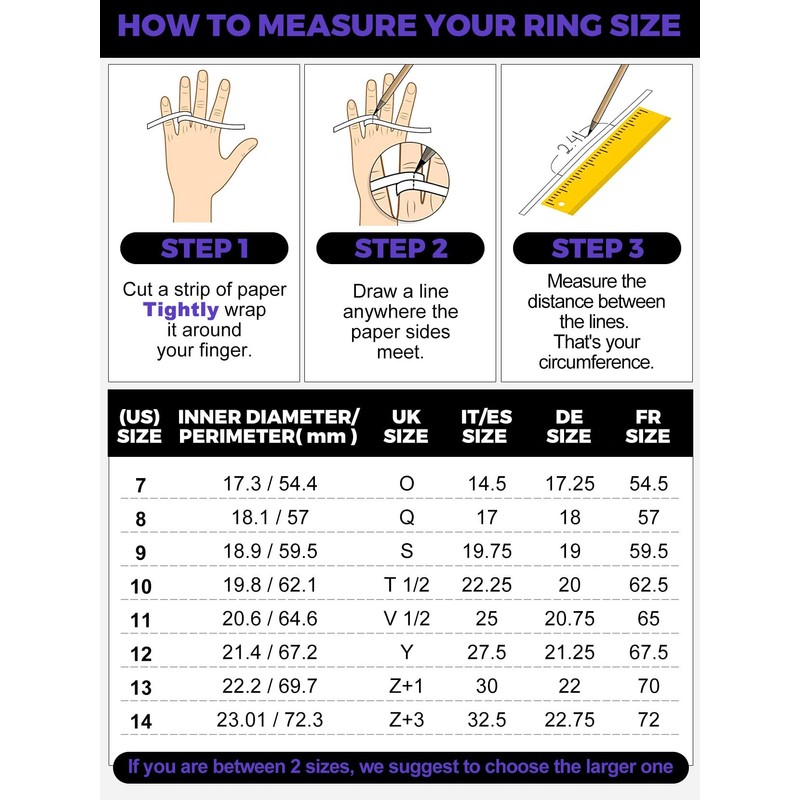 HOW TO MEASURE YOUR RING SIZE

2.41

STEP 1

Cut a strip of paper Tightly wrap it around your finger.

STEP 2

Draw a line anywhere the paper sides meet.

STEP 3

Measure the distance between the lines. That's your circumference.

| (US) SIZE | INNER DIAMETER/ PERIMETER( mm ) | UK SIZE | IT/ES SIZE | DE SIZE | FR SIZE |
|---|---|---|---|---|---|
| 7 | 17.3 / 54.4 | O | 14.5 | 17.25 | 54.5 |
| 8 | 18.1 / 57 | Q | 17 | 18 | 57 |
| 9 | 18.9 / 59.5 | S | 19.75 | 19 | 59.5 |
| 10 | 19.8 / 62.1 | T 1/2 | 22.25 | 20 | 62.5 |
| 11 | 20.6 / 64.6 | V 1/2 | 25 | 20.75 | 65 |
| 12 | 21.4 / 67.2 | Y | 27.5 | 21.25 | 67.5 |
| 13 | 22.2 / 69.7 | Z+1 | 30 | 22 | 70 |
| 14 | 23.01 / 72.3 | Z+3 | 32.5 | 22.75 | 72 |

If you are between 2 sizes, we suggest to choose the larger one