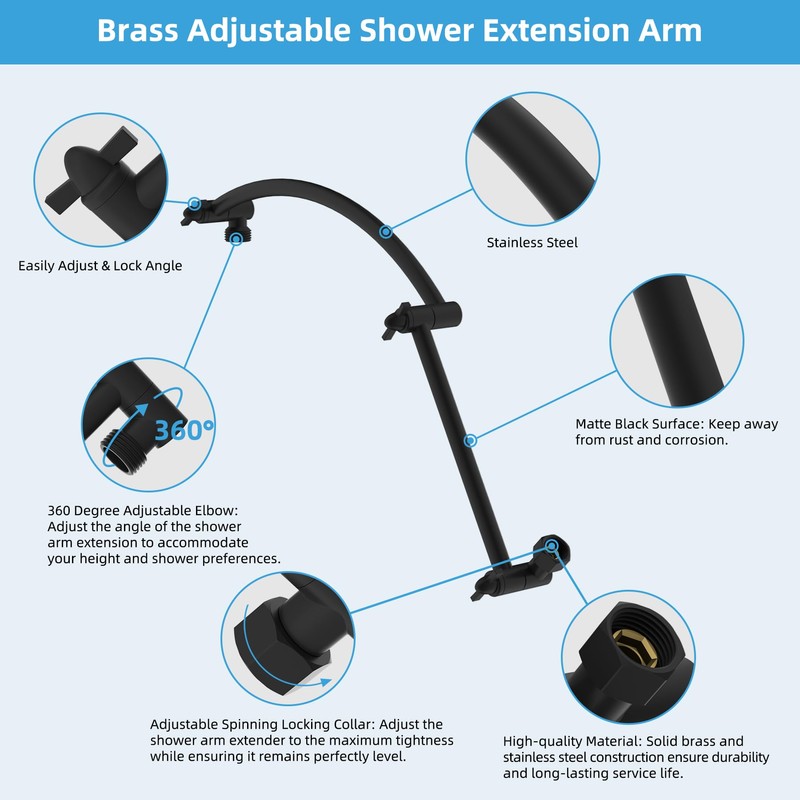 Brass Adjustable Shower Extension Arm

Easily Adjust & Lock Angle

Stainless Steel

360°

Matte Black Surface: Keep away from rust and corrosion.

360 Degree Adjustable Elbow: Adjust the angle of the shower arm extension to accommodate your height and shower preferences.

Adjustable Spinning Locking Collar: Adjust the shower arm extender to the maximum tightness while ensuring it remains perfectly level.

High-quality Material: Solid brass and stainless steel construction ensure durability and long-lasting service life.