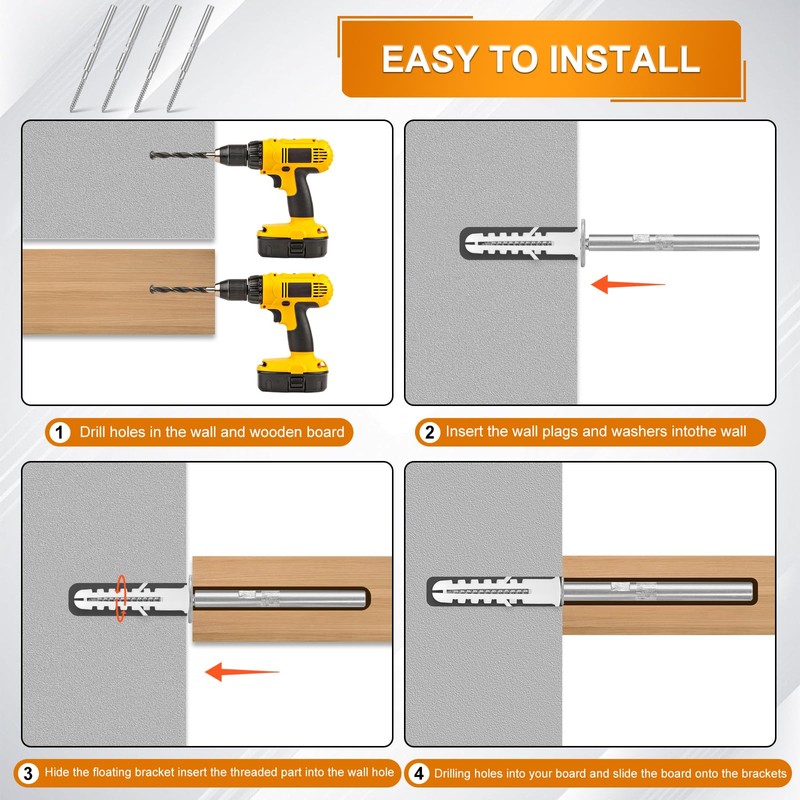 EASY TO INSTALL

1 Drill holes in the wall and wooden board

2 Insert the wall plags and washers intothe wall

3 Hide the floating bracket insert the threaded part into the wall hole

4 Drilling holes into your board and slide the board onto the brackets