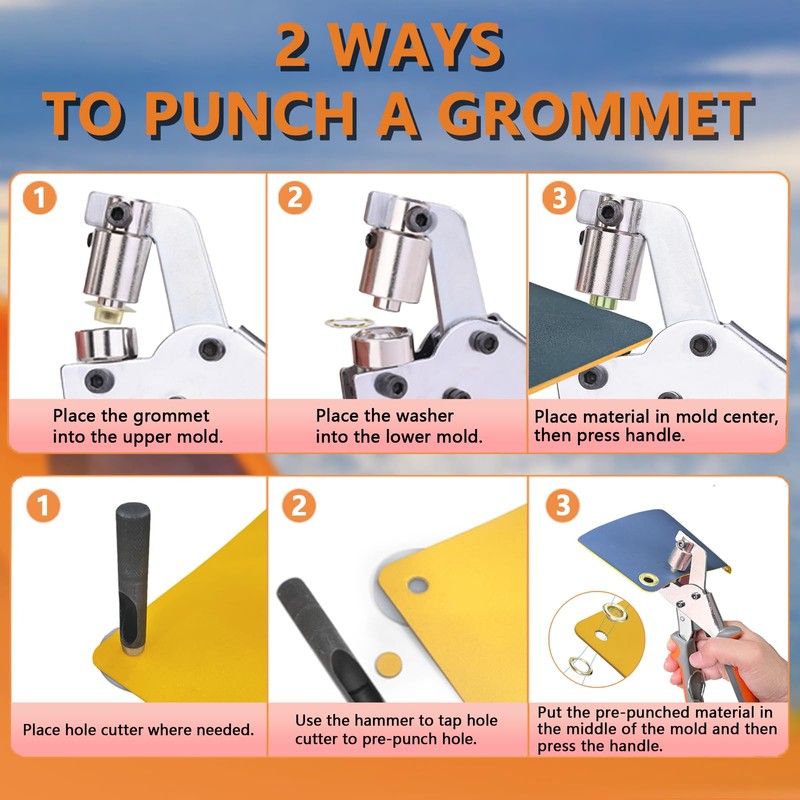 2 WAYS
TO PUNCH A GROMMET

1
Place the grommet into the upper mold.

2
Place the washer into the lower mold.

3
Place material in mold center, then press handle.

1
Place hole cutter where needed.

2
Use the hammer to tap hole cutter to pre-punch hole.

3
Put the pre-punched material in the middle of the mold and then press the handle.